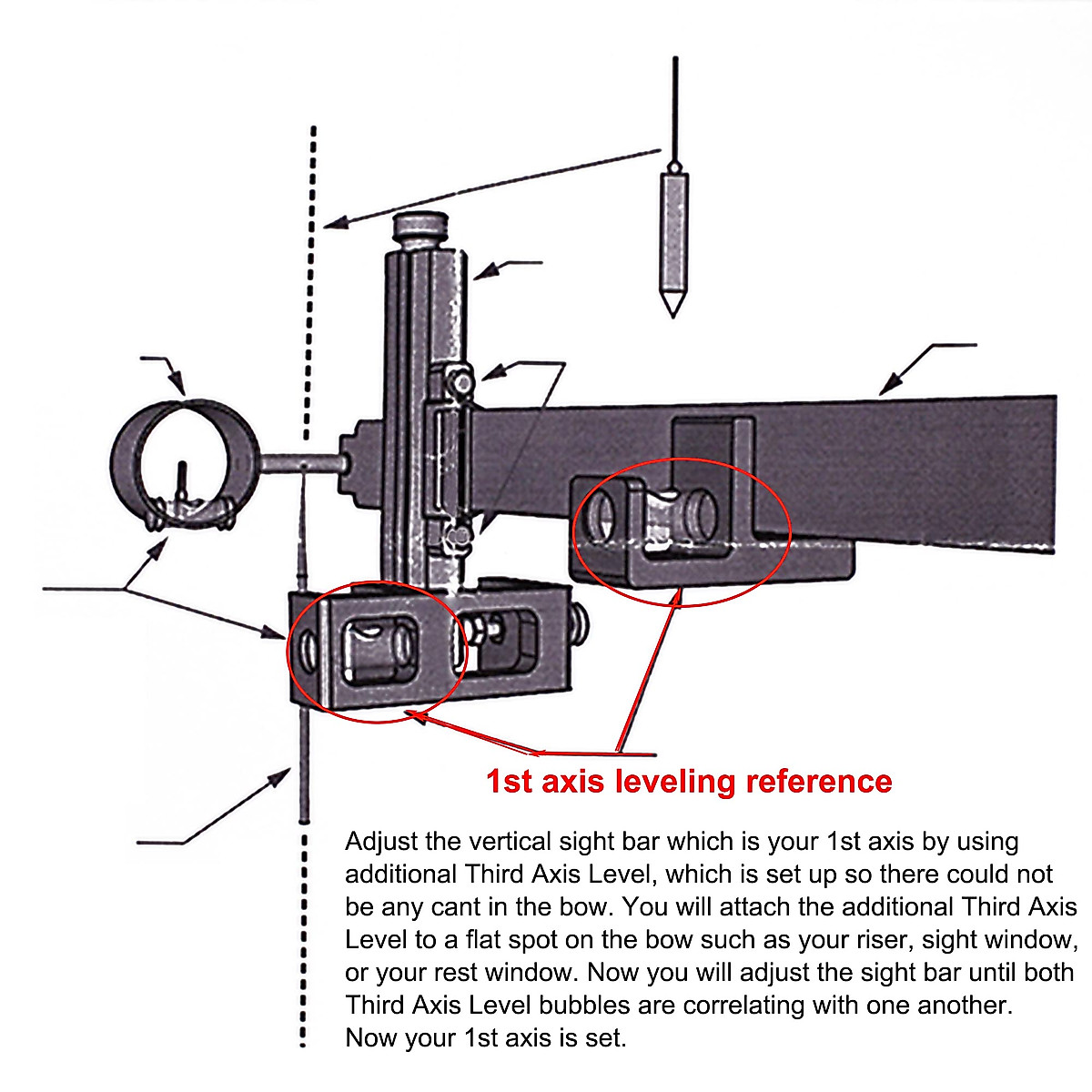 1st axis leveling reference

Adjust the vertical sight bar which is your 1st axis by using additional Third Axis Level, which is set up so there could not be any cant in the bow. You will attach the additional Third Axis Level to a flat spot on the bow such as your riser, sight window, or your rest window. Now you will adjust the sight bar until both Third Axis Level bubbles are correlating with one another. Now your 1st axis is set.