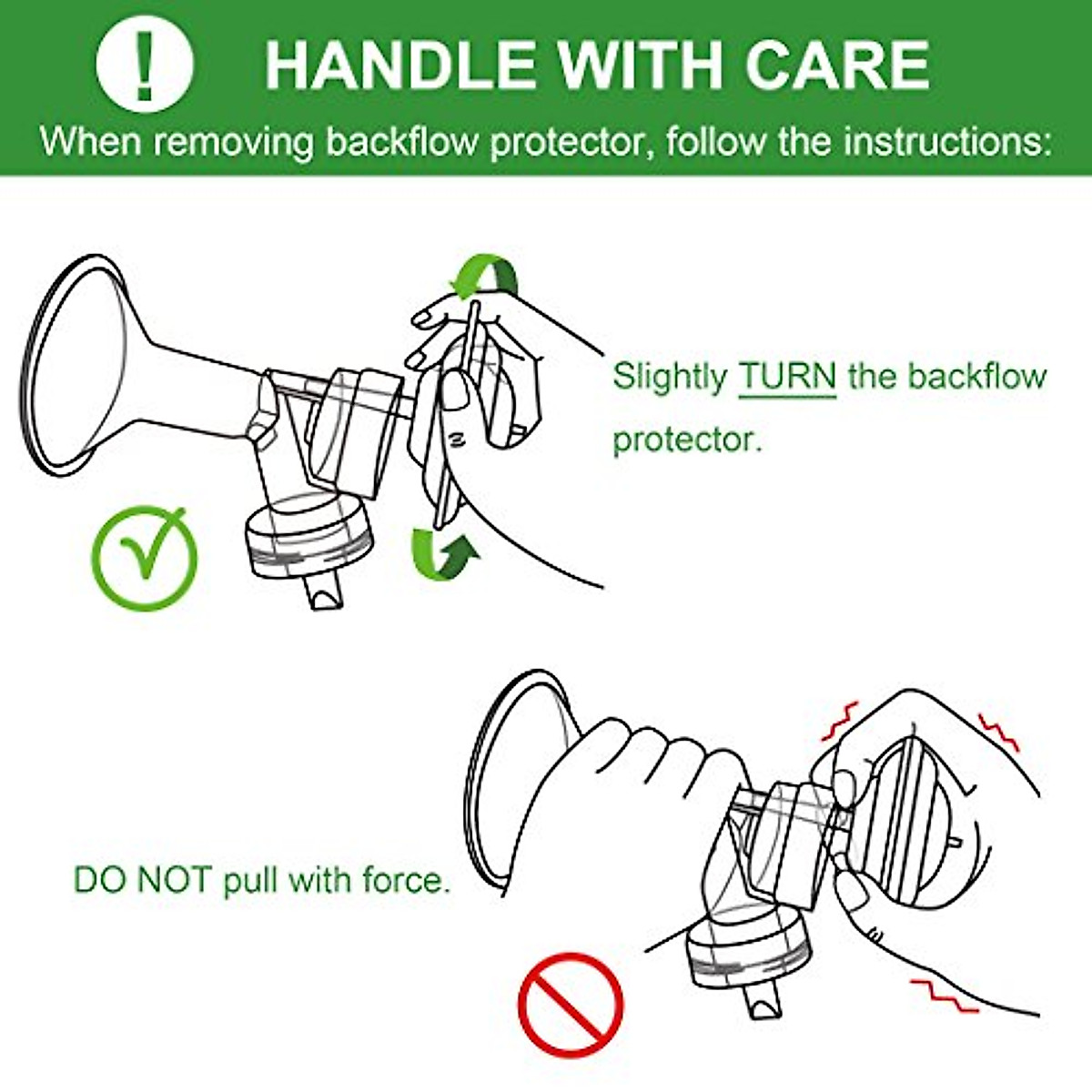 !
HANDLE WITH CARE
When removing backflow protector, follow the instructions:

Slightly TURN the backflow protector.

DO NOT pull with force.