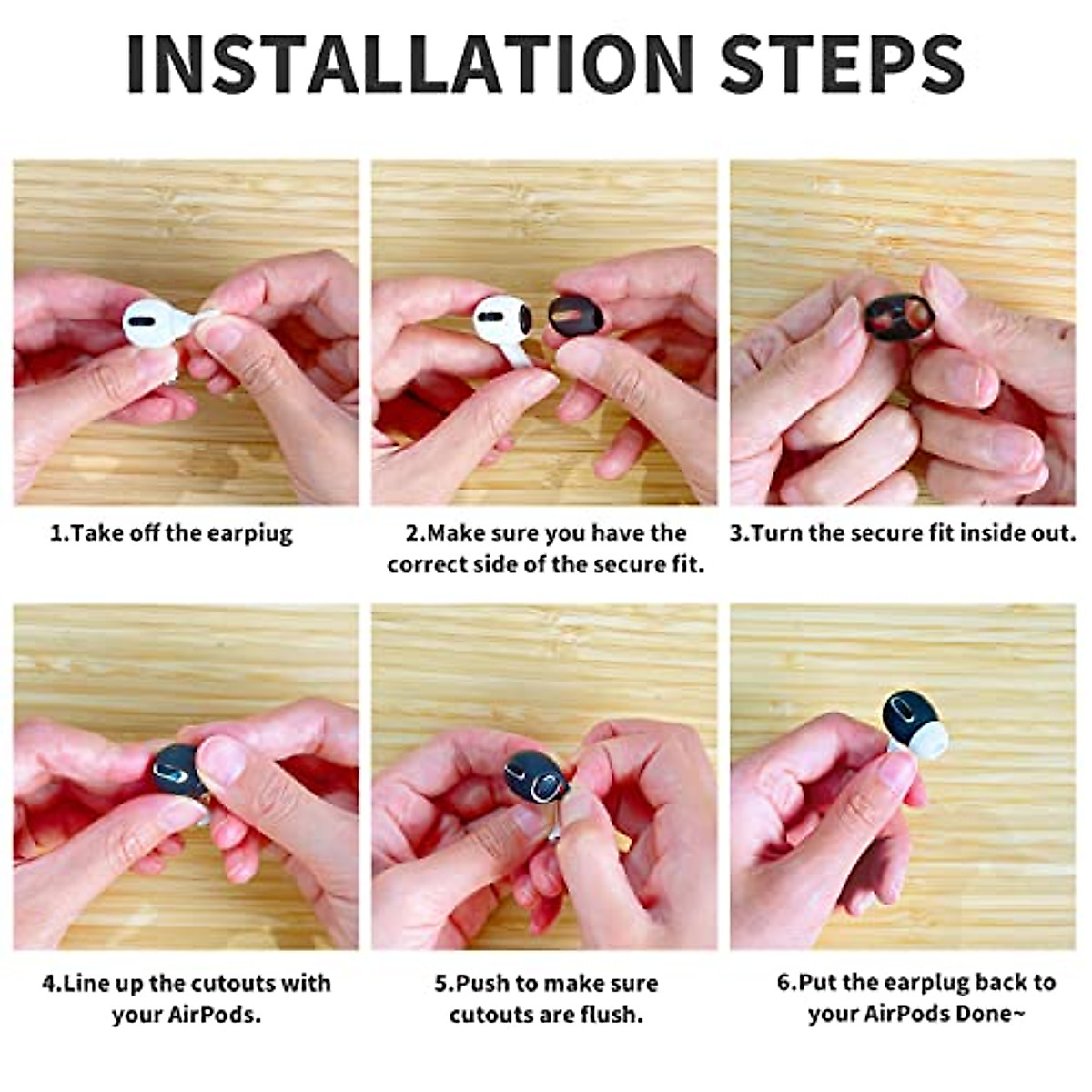 INSTALLATION STEPS

1.Take off the earpiug

2.Make sure you have the correct side of the secure fit.

3.Turn the secure fit inside out.

4.Line up the cutouts with your AirPods.

5.Push to make sure cutouts are flush.

6.Put the earplug back to your AirPods Done~