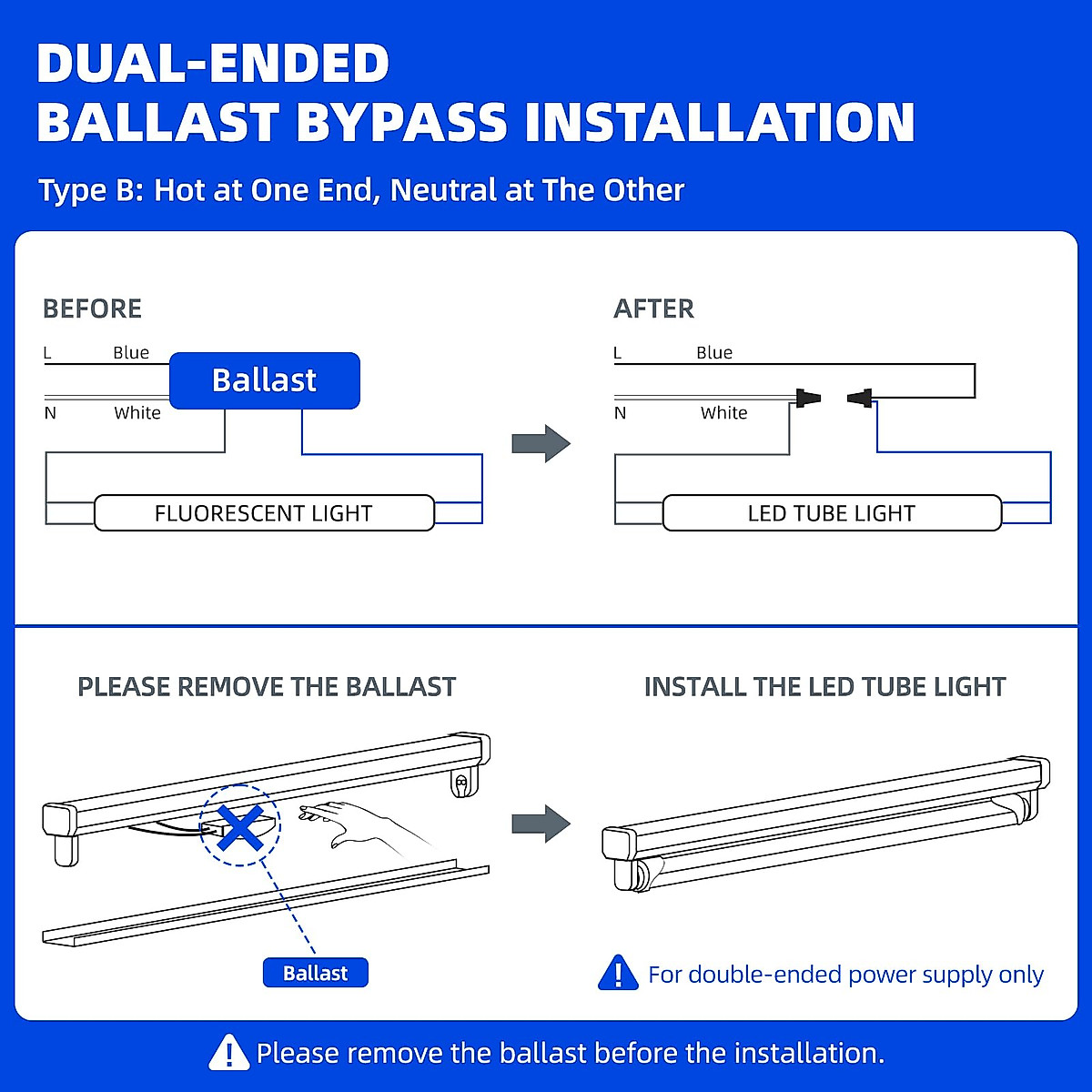 DUAL-ENDED BALLAST BYPASS INSTALLATION

Type B: Hot at One End, Neutral at The Other

BEFORE

L Blue

Ballast

N White

FLUORESCENT LIGHT

AFTER

L Blue

N White

LED TUBE LIGHT

PLEASE REMOVE THE BALLAST

Ballast

INSTALL THE LED TUBE LIGHT

For double-ended power supply only

Please remove the ballast before the installation.