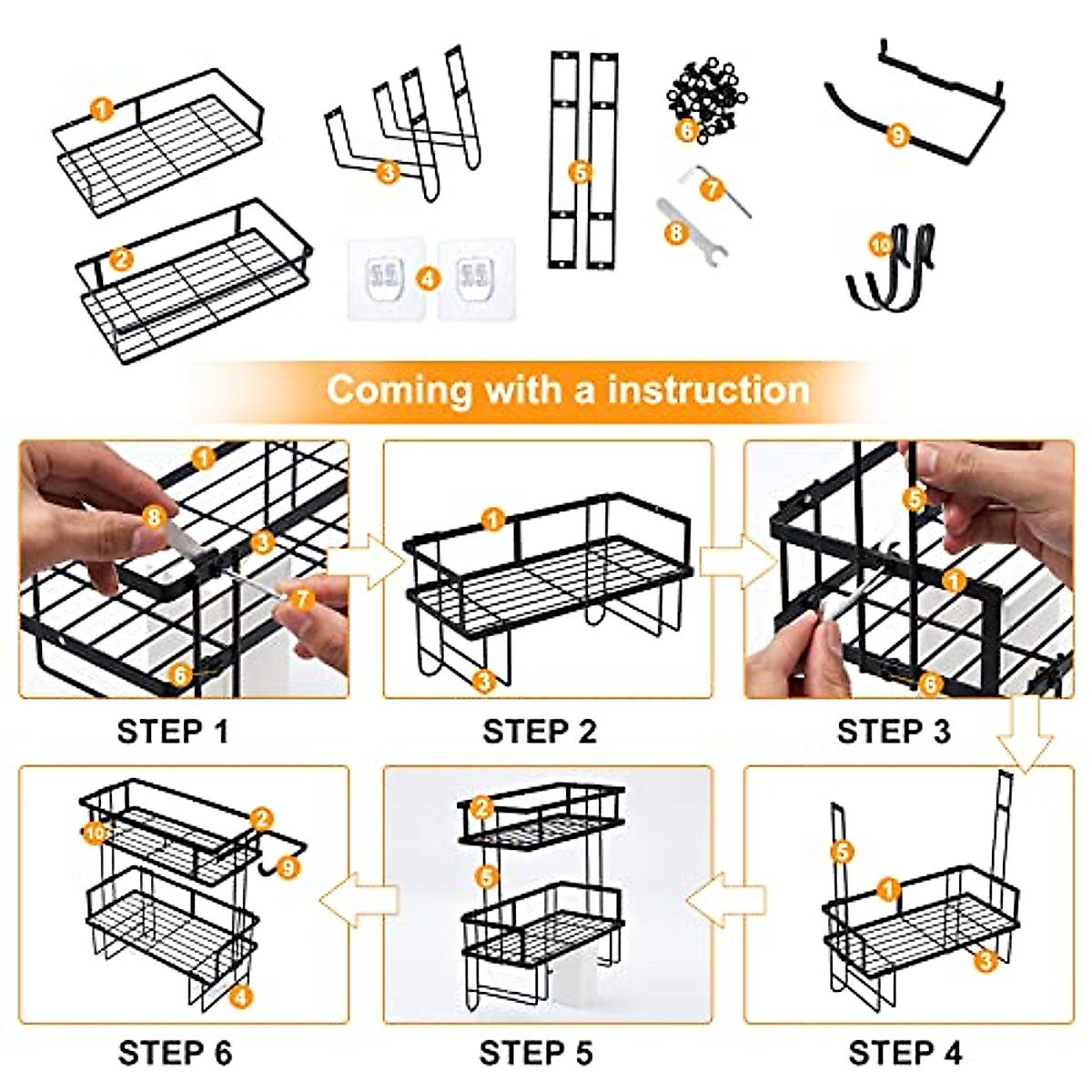 1
2
3
4
5
6
7
8
9
10

Coming with a instruction

1
8
3
7
6
STEP 1

1
3
STEP 2

5
1
6
STEP 3

10
2
9
4
STEP 6

2
5
STEP 5

5
1
3
STEP 4