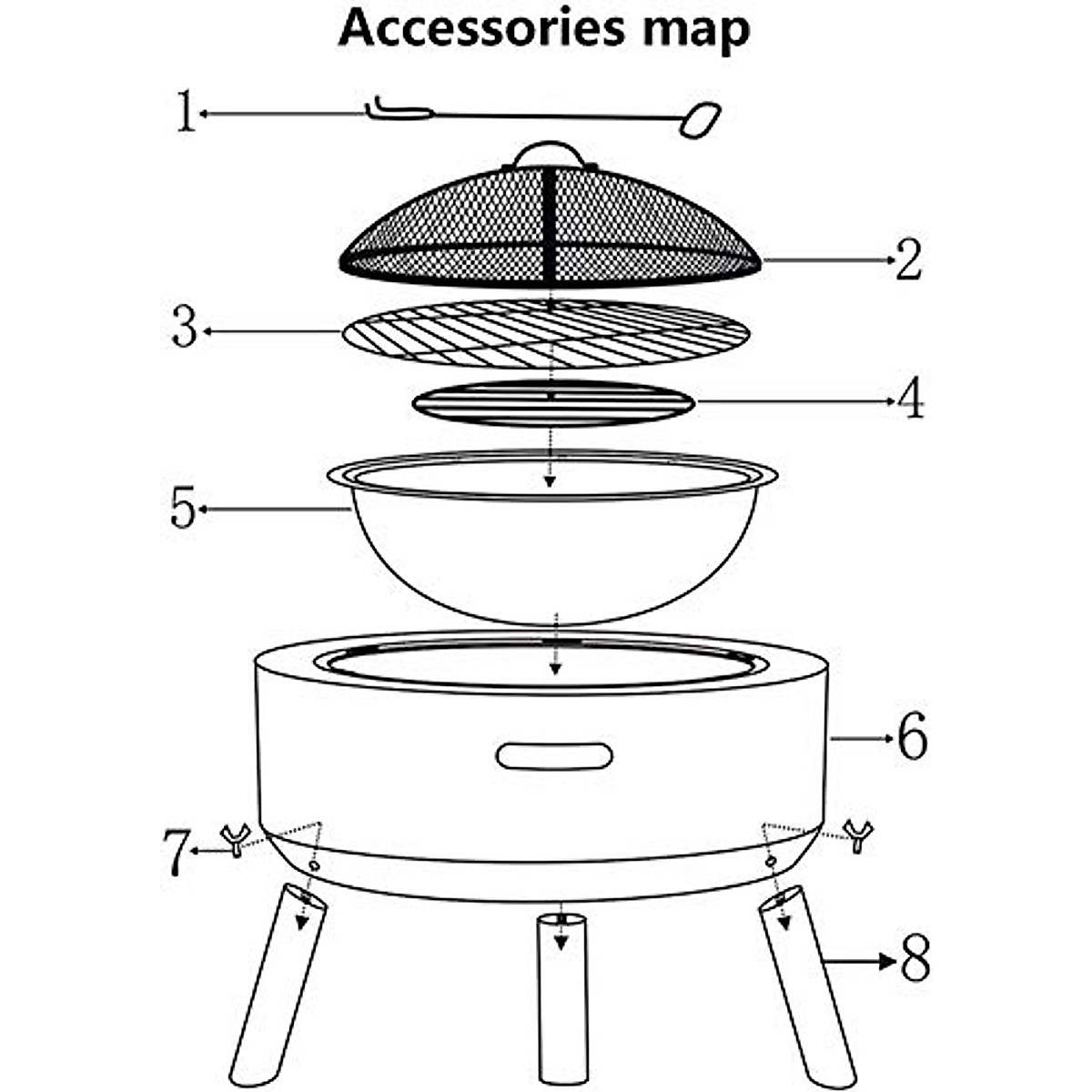 Accessories map

1

2

3

4

5

6

7

8