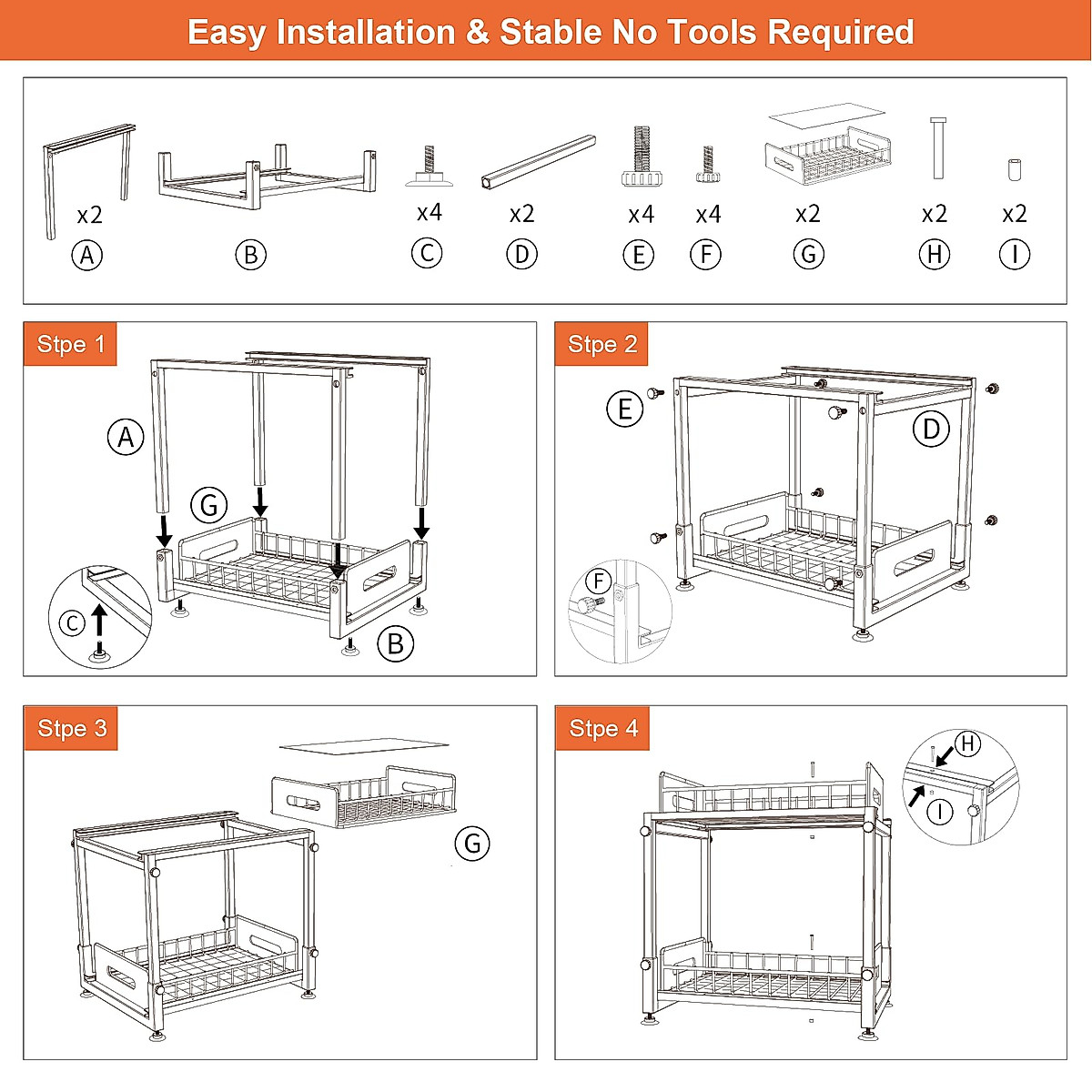 Easy Installation & Stable No Tools Required

x2
A

B

x4
C

x2
D

x4
E

x4
F

x2
G

x2
H

x2
I

Stpe 1

A

G

C

B

Stpe 2

E

D

F

Stpe 3

G

Stpe 4

H

I