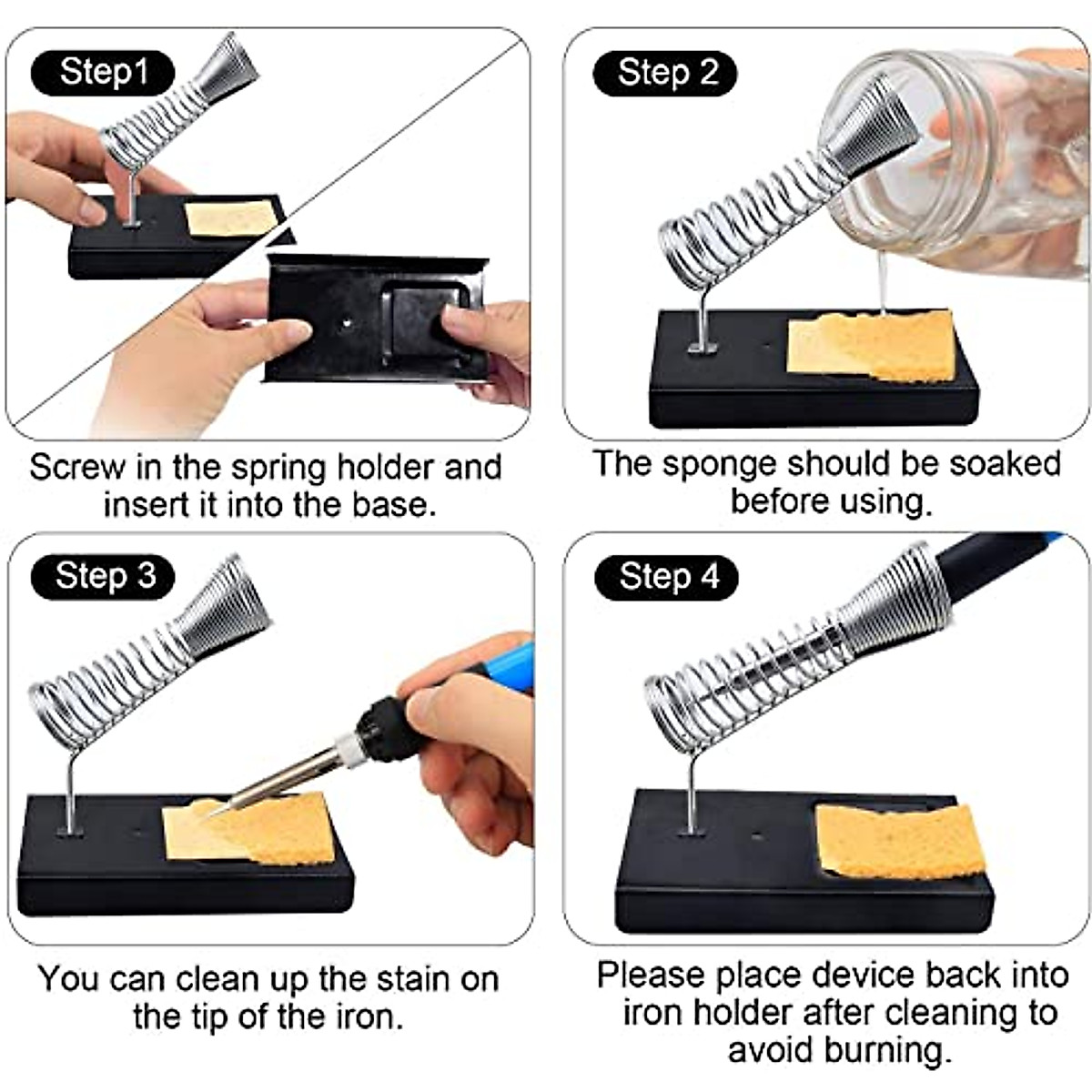 Step1

Screw in the spring holder and insert it into the base.

Step 2

The sponge should be soaked before using.

Step 3

You can clean up the stain on the tip of the iron.

Step 4

Please place device back into iron holder after cleaning to avoid burning.