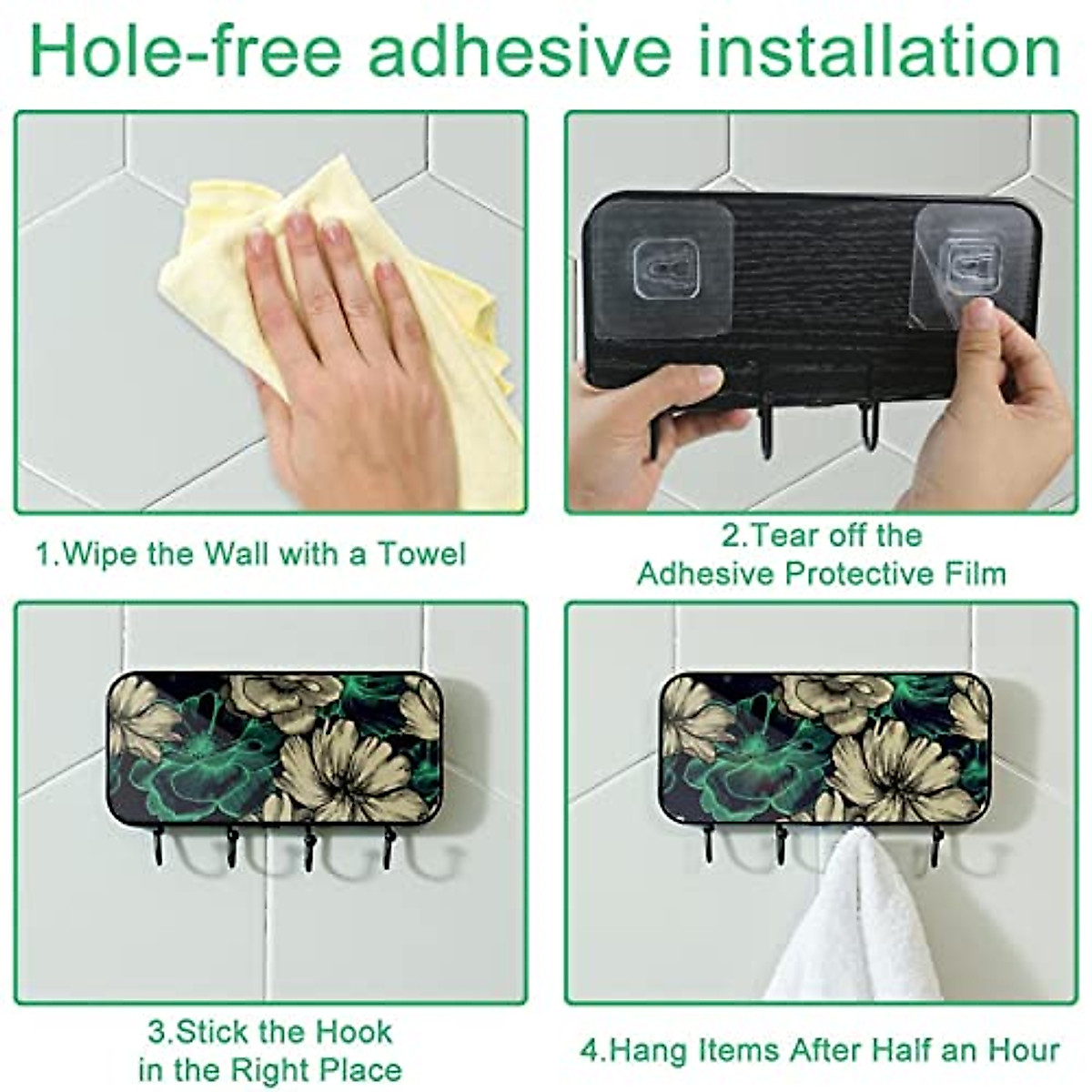 Hole-free adhesive installation

1.Wipe the Wall with a Towel

2.Tear off the Adhesive Protective Film

3.Stick the Hook in the Right Place

4.Hang Items After Half an Hour