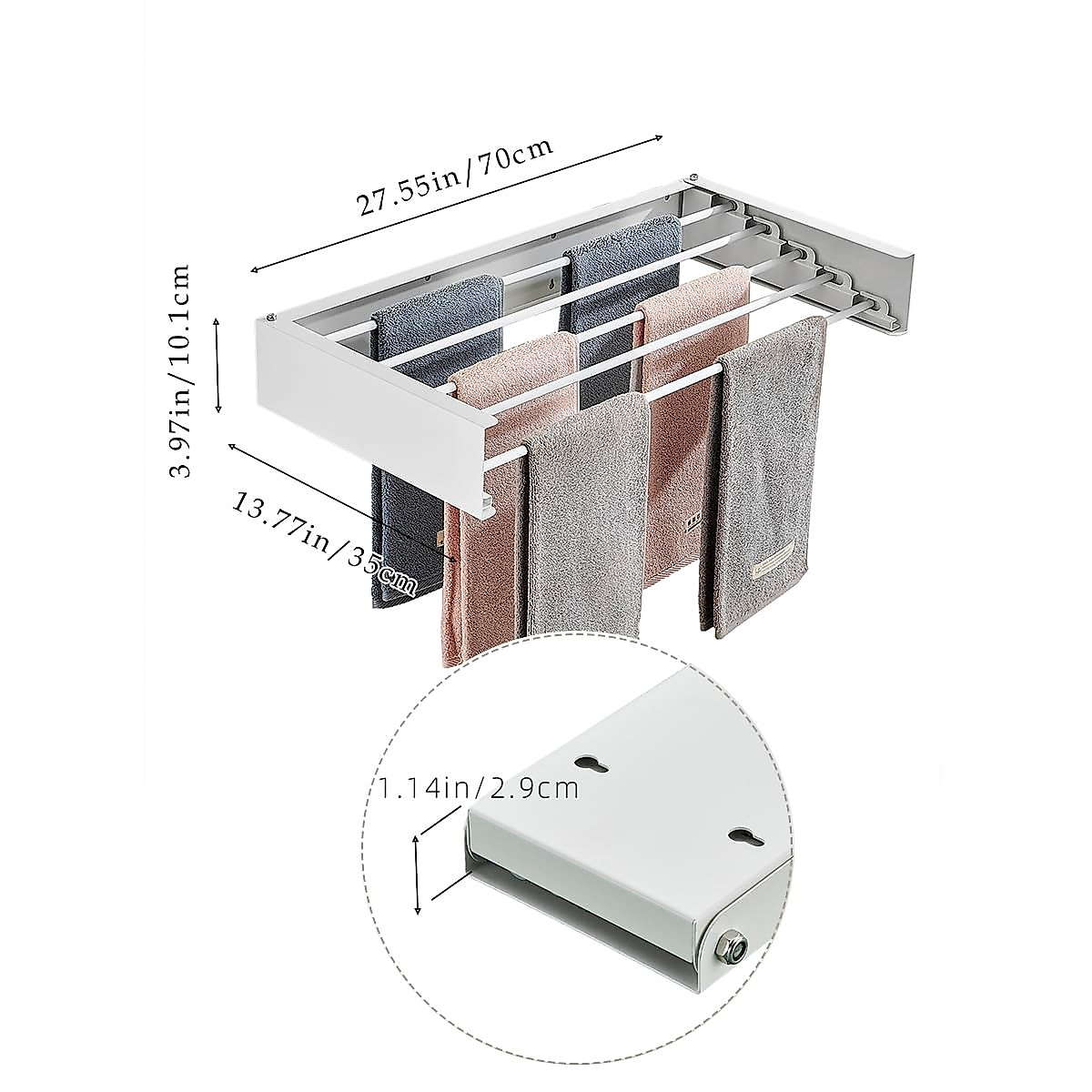 27.55in/70cm

3.97in/10.1cm

13.77in/35cm

1.14in/2.9cm