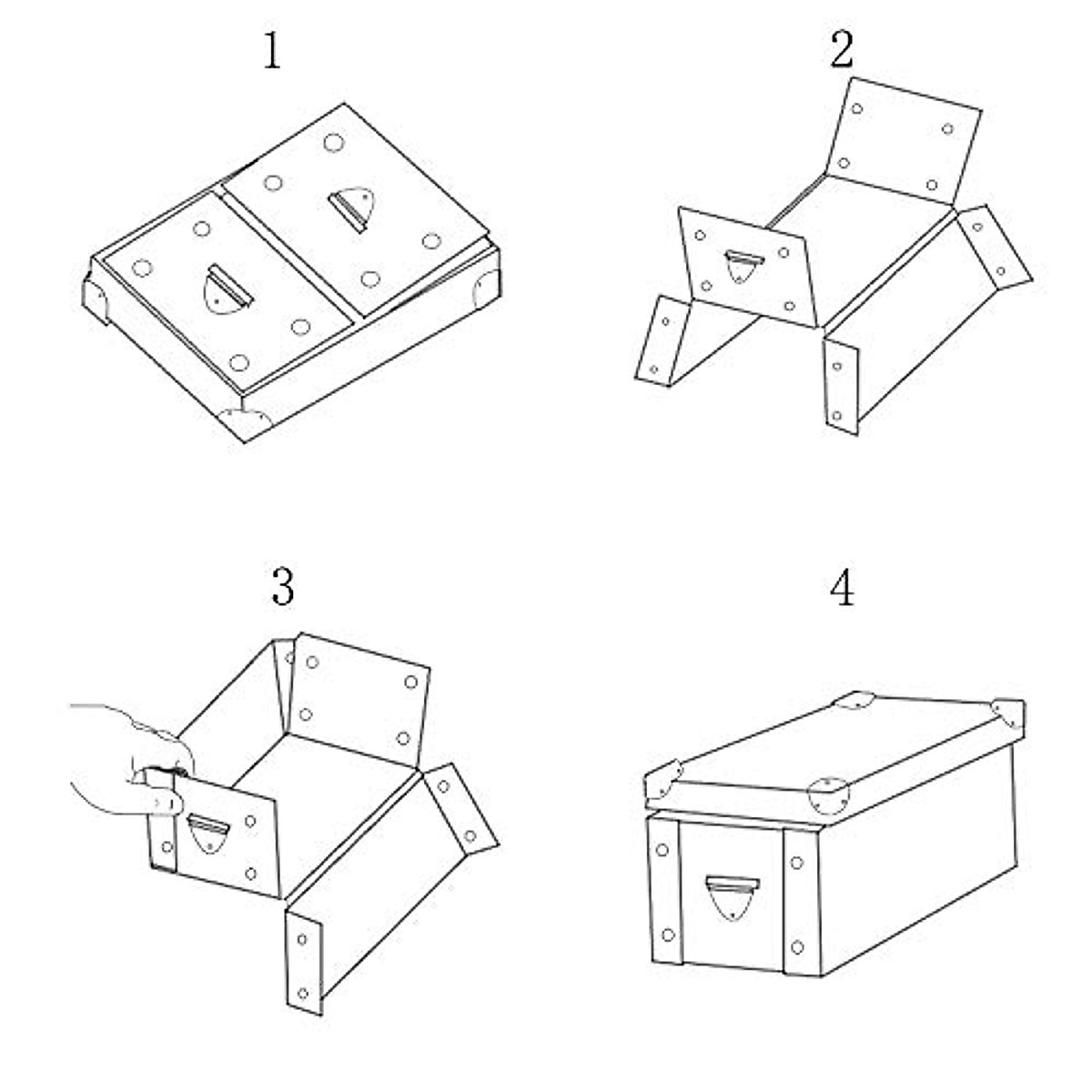 1

2

3

4