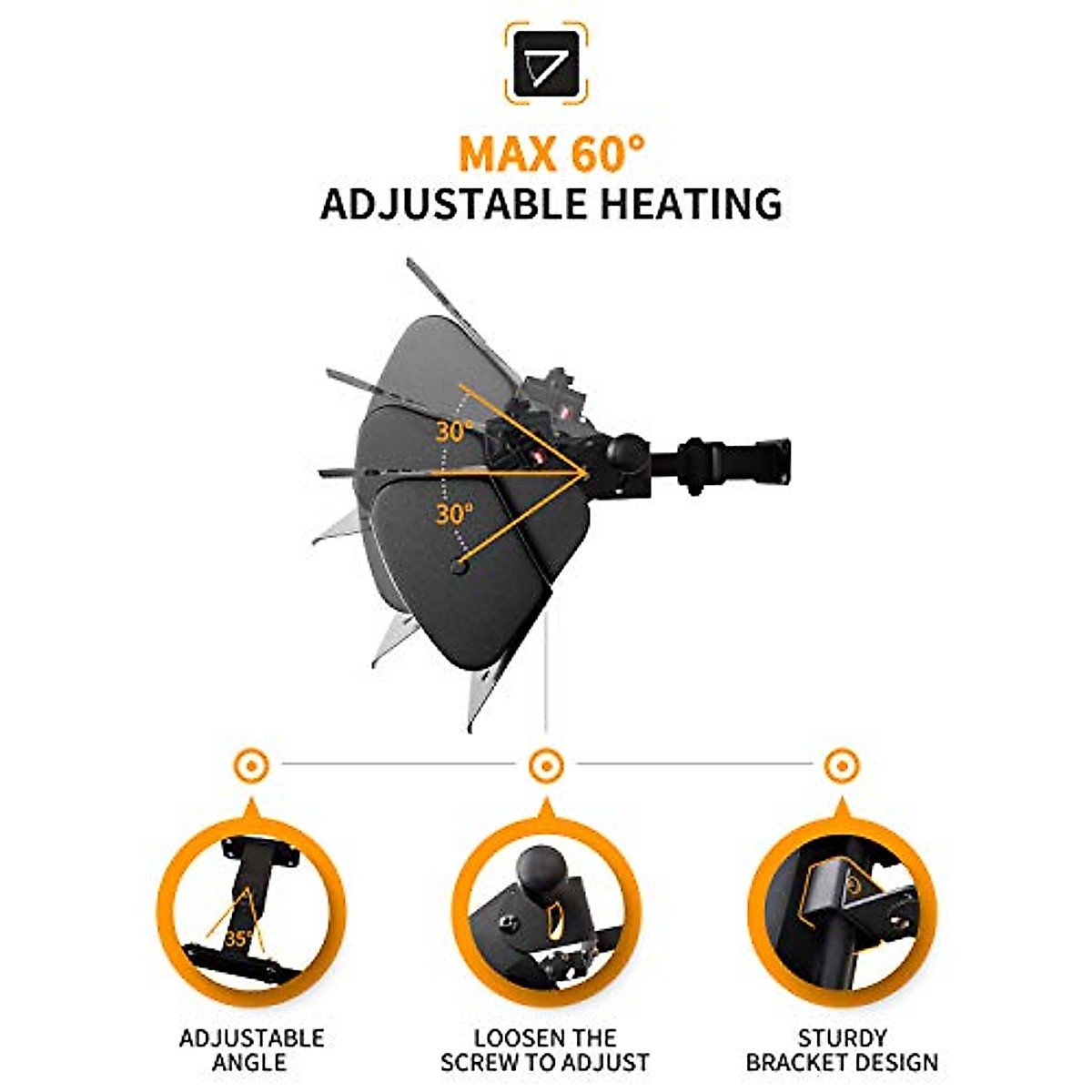 MAX 60°
ADJUSTABLE HEATING

30°
30°

35°

ADJUSTABLE ANGLE

LOOSEN THE SCREW TO ADJUST

STURDY BRACKET DESIGN