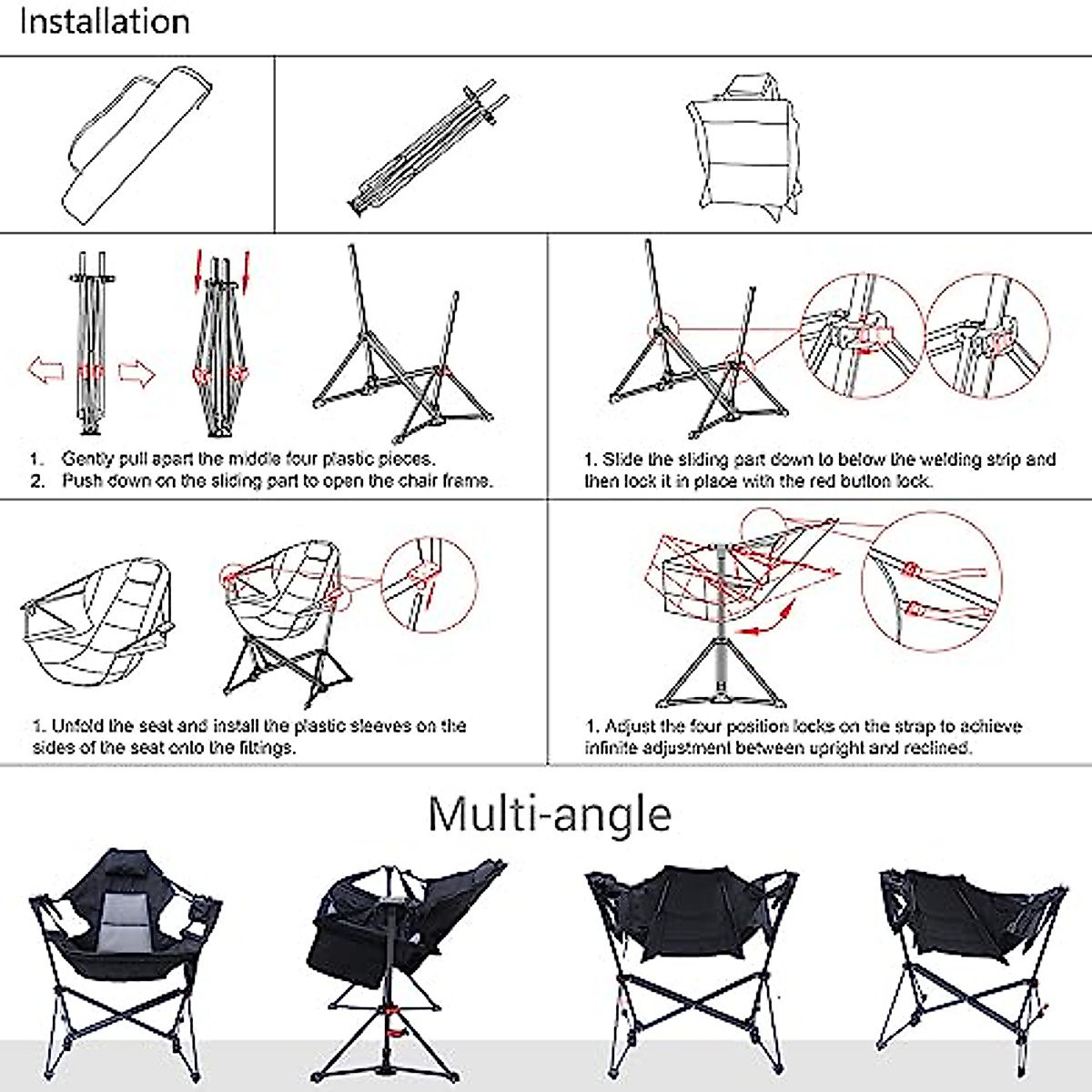 Installation

1. Gently pull apart the middle four plastic pieces.
2. Push down on the sliding part to open the chair frame.

1. Slide the sliding part down to below the welding strip and then lock it in place with the red button lock.

1. Unfold the seat and install the plastic sleeves on the sides of the seat onto the fittings.

1. Adjust the four position locks on the strap to achieve infinite adjustment between upright and reclined.

Multi-angle