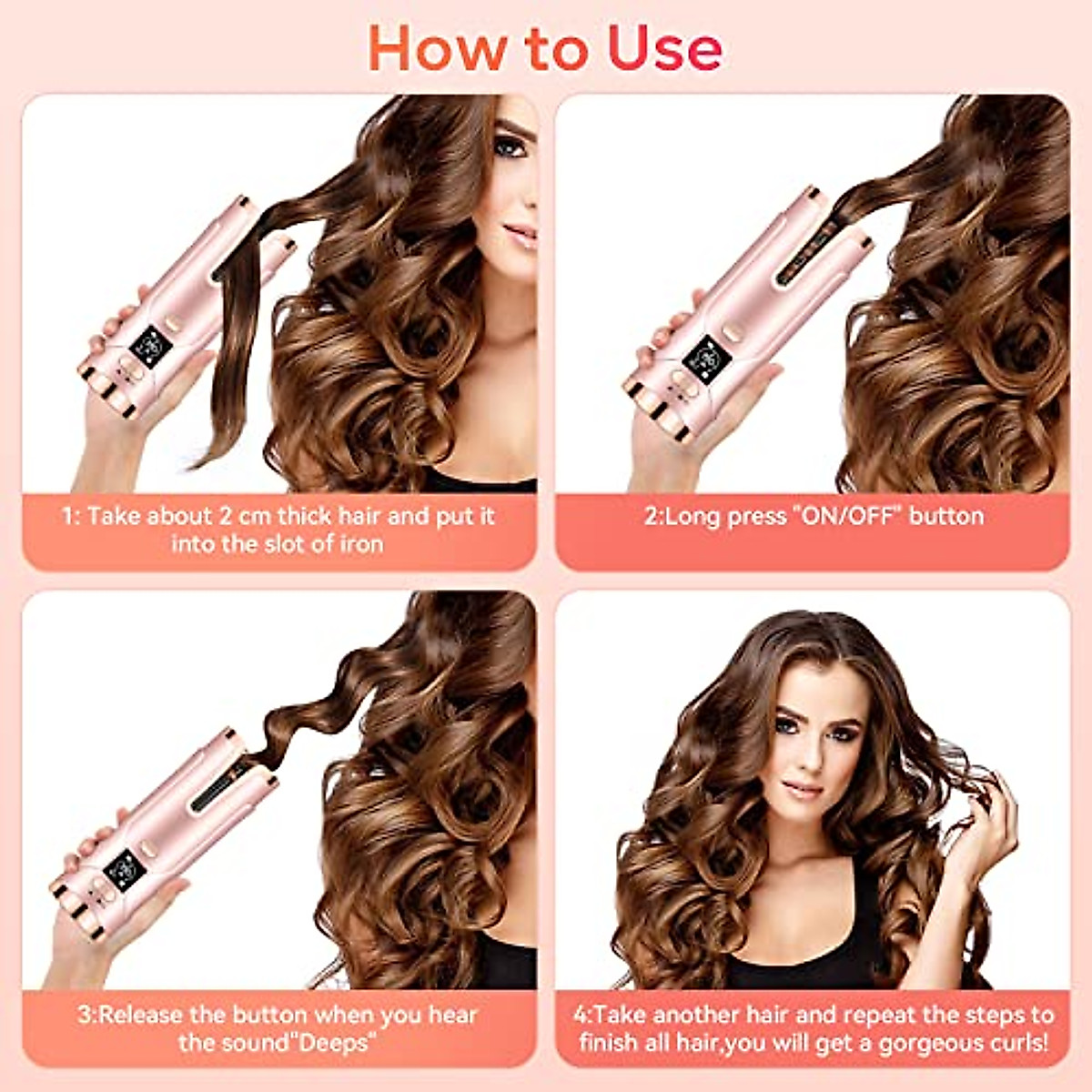 How to Use

1: Take about 2 cm thick hair and put it into the slot of iron

2:Long press "ON/OFF" button

3:Release the button when you hear the sound"Deeps"

4:Take another hair and repeat the steps to finish all hair,you will get a gorgeous curls!