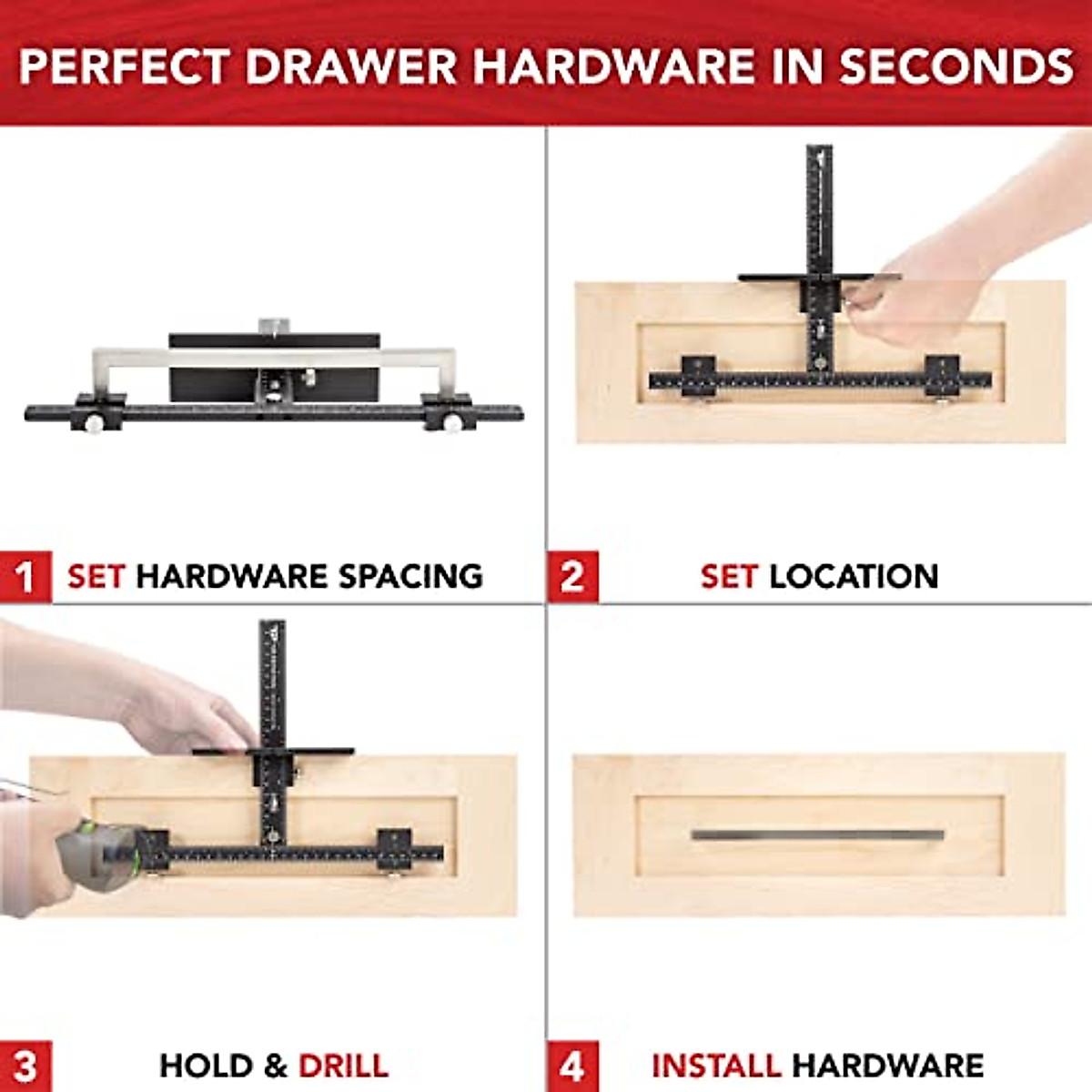 PERFECT DRAWER HARDWARE IN SECONDS

1 SET HARDWARE SPACING

2 SET LOCATION

3 HOLD & DRILL

4 INSTALL HARDWARE