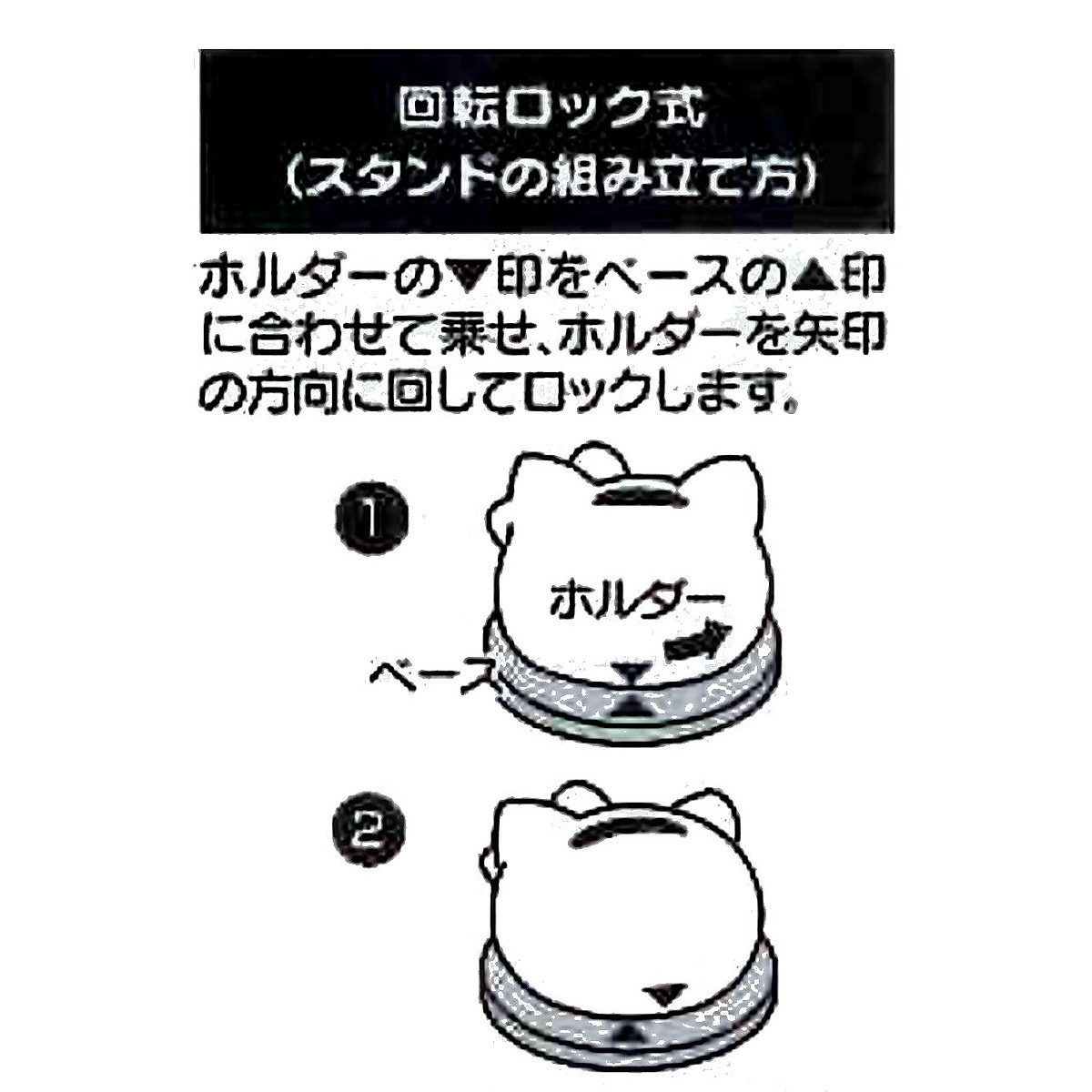 回転ロック式
(スタンドの組み立て方)

ホルダーの▼印をベースの▲印に合わせて乗せ、ホルダーを矢印の方向に回してロックします。

1

ホルダー

ベース

2