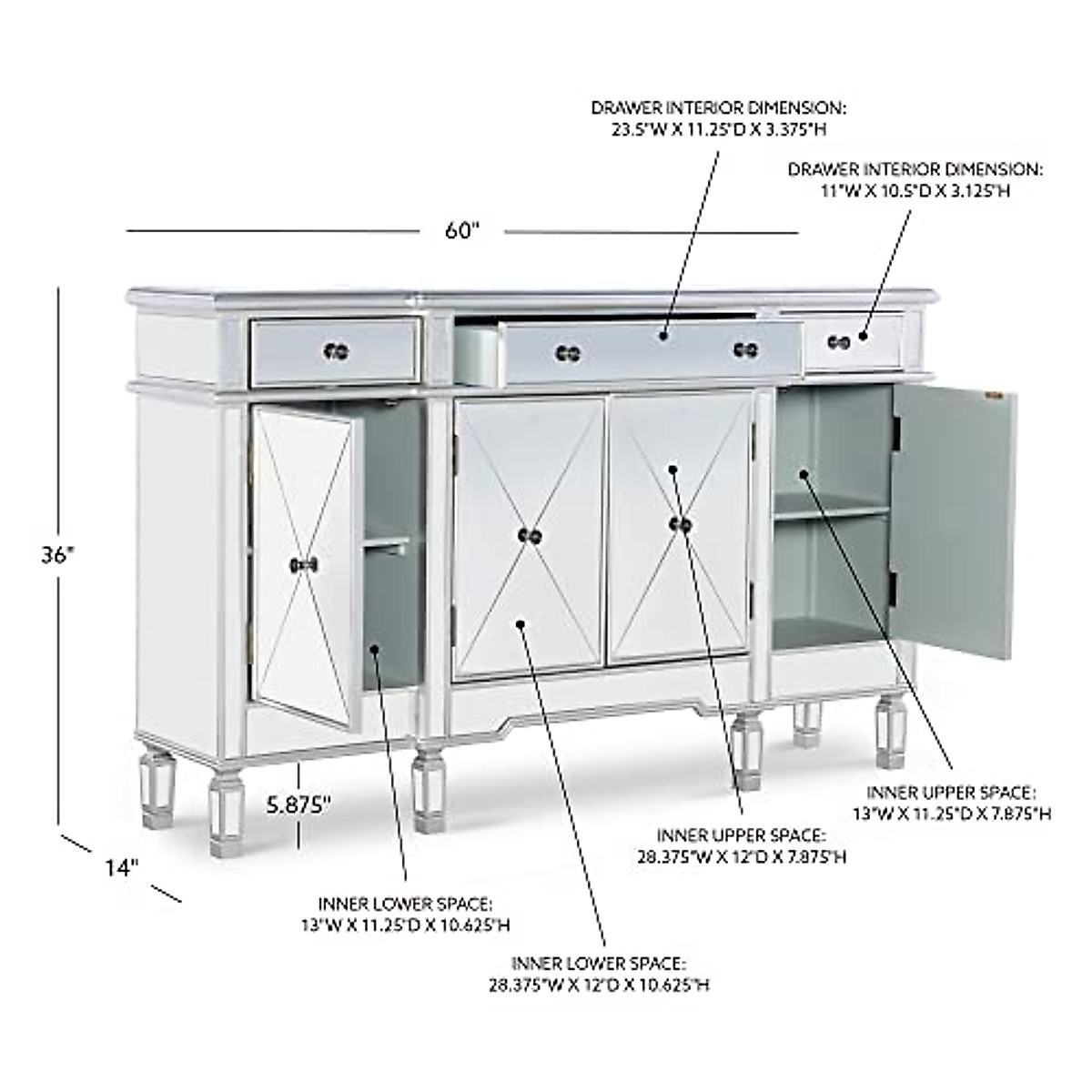 DRAWER INTERIOR DIMENSION:
23.5"W X 11.25"D X 3.375"H

DRAWER INTERIOR DIMENSION:
11"W X 10.5"D X 3.125"H

60"

36"

5.875"

14"

INNER UPPER SPACE:
13"W X 11.25"D X 7.875"H

INNER UPPER SPACE:
28.375"W X 12"D X 7.875"H

INNER LOWER SPACE:
13"W X 11.25"D X 10.625"H

INNER LOWER SPACE:
28.375"W X 12"D X 10.625"H