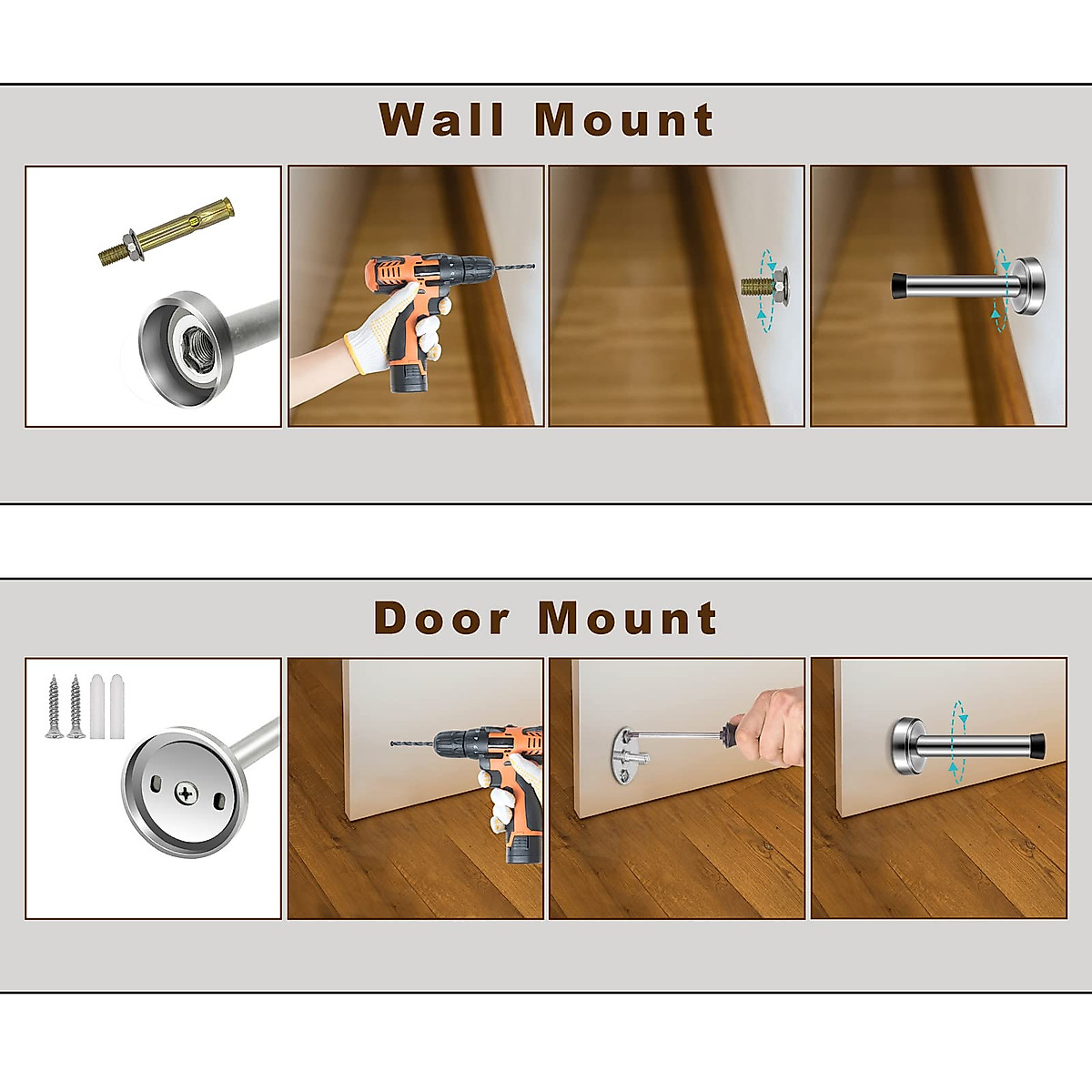 Wall Mount

Door Mount