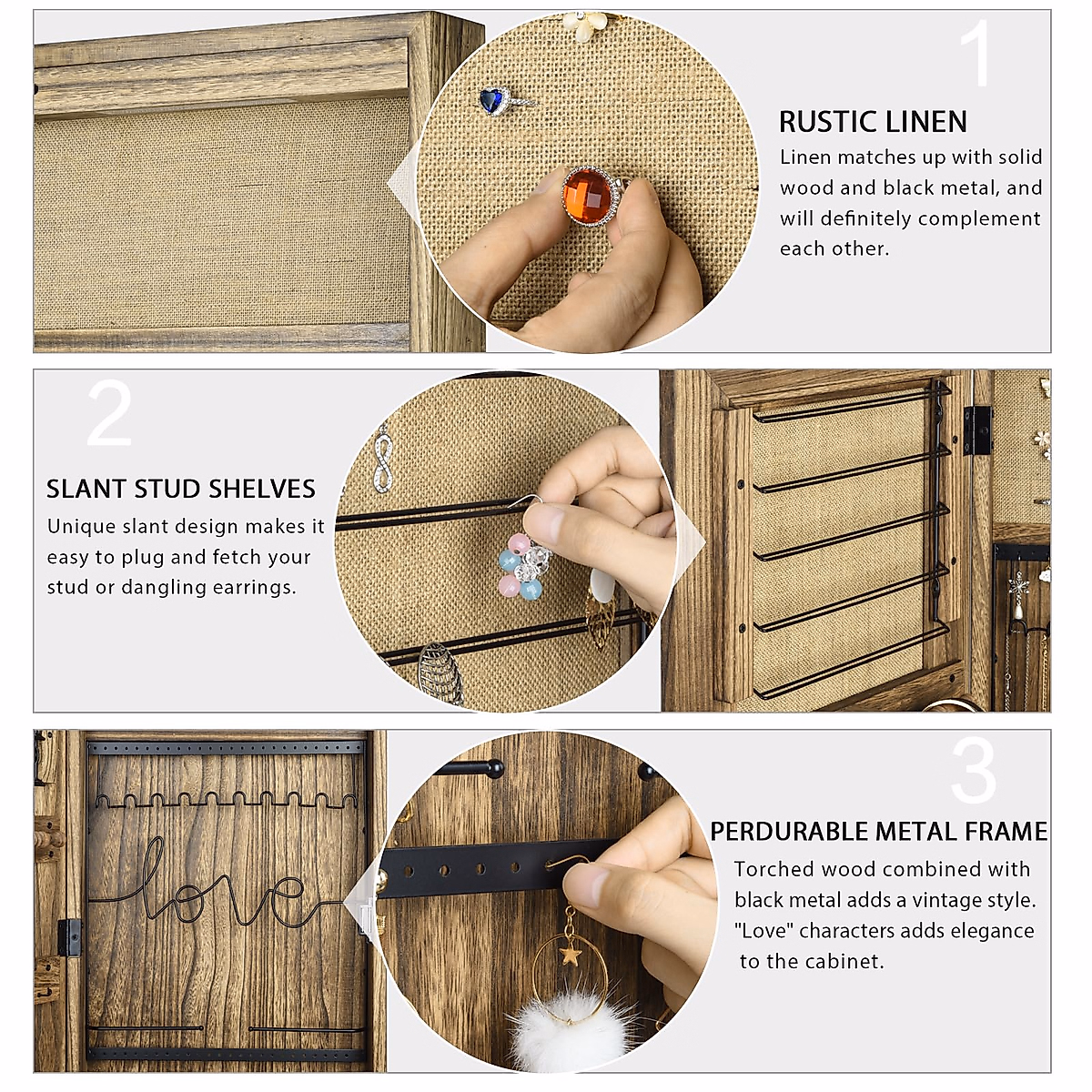 1

RUSTIC LINEN

Linen matches up with solid wood and black metal, and will definitely complement each other.

2

SLANT STUD SHELVES

Unique slant design makes it easy to plug and fetch your stud or dangling earrings.

love

3

PERDURABLE METAL FRAME

Torched wood combined with black metal adds a vintage style. "Love" characters adds elegance to the cabinet.