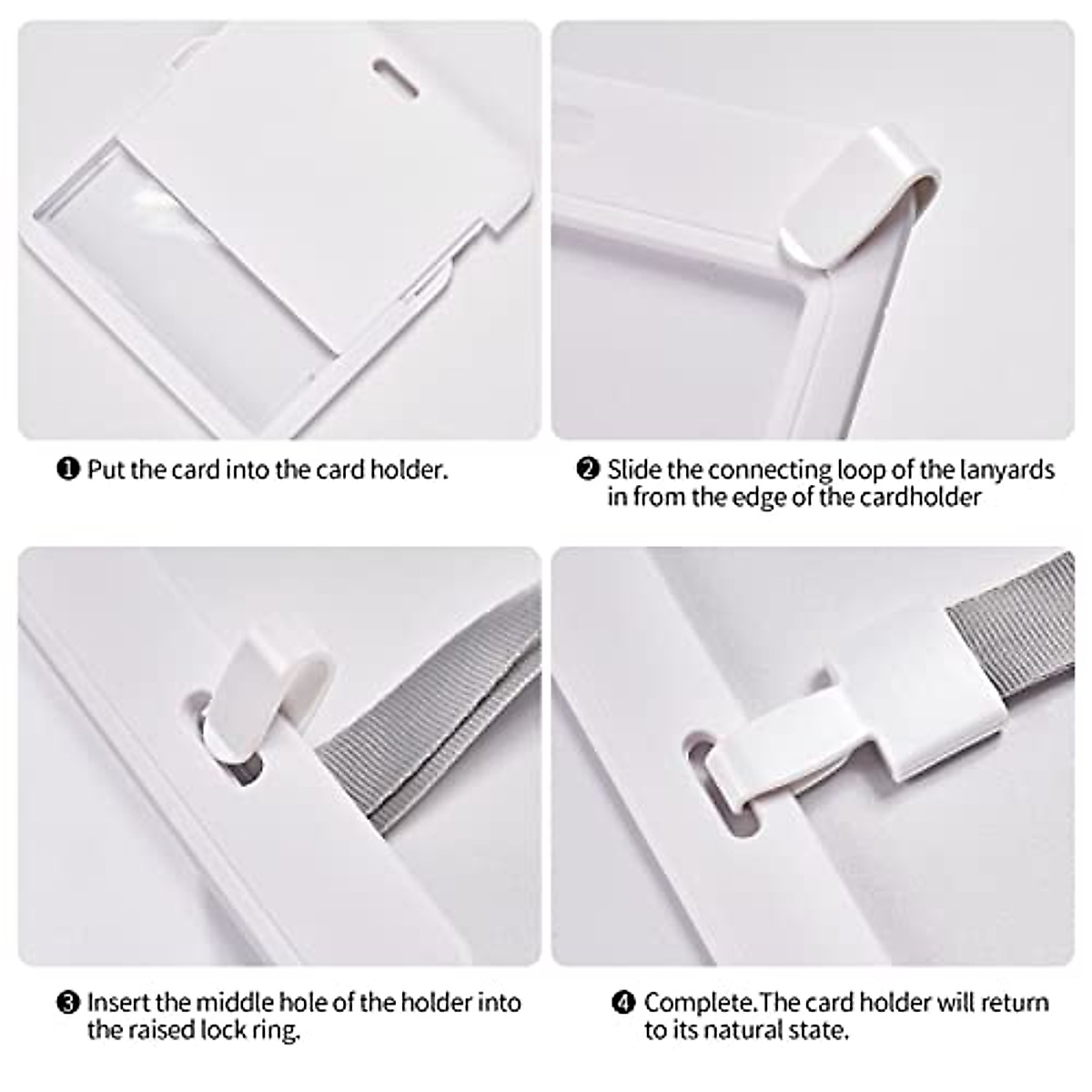 ❶ Put the card into the card holder.

❷ Slide the connecting loop of the lanyards in from the edge of the cardholder

❸ Insert the middle hole of the holder into the raised lock ring.

❹ Complete.The card holder will return to its natural state.