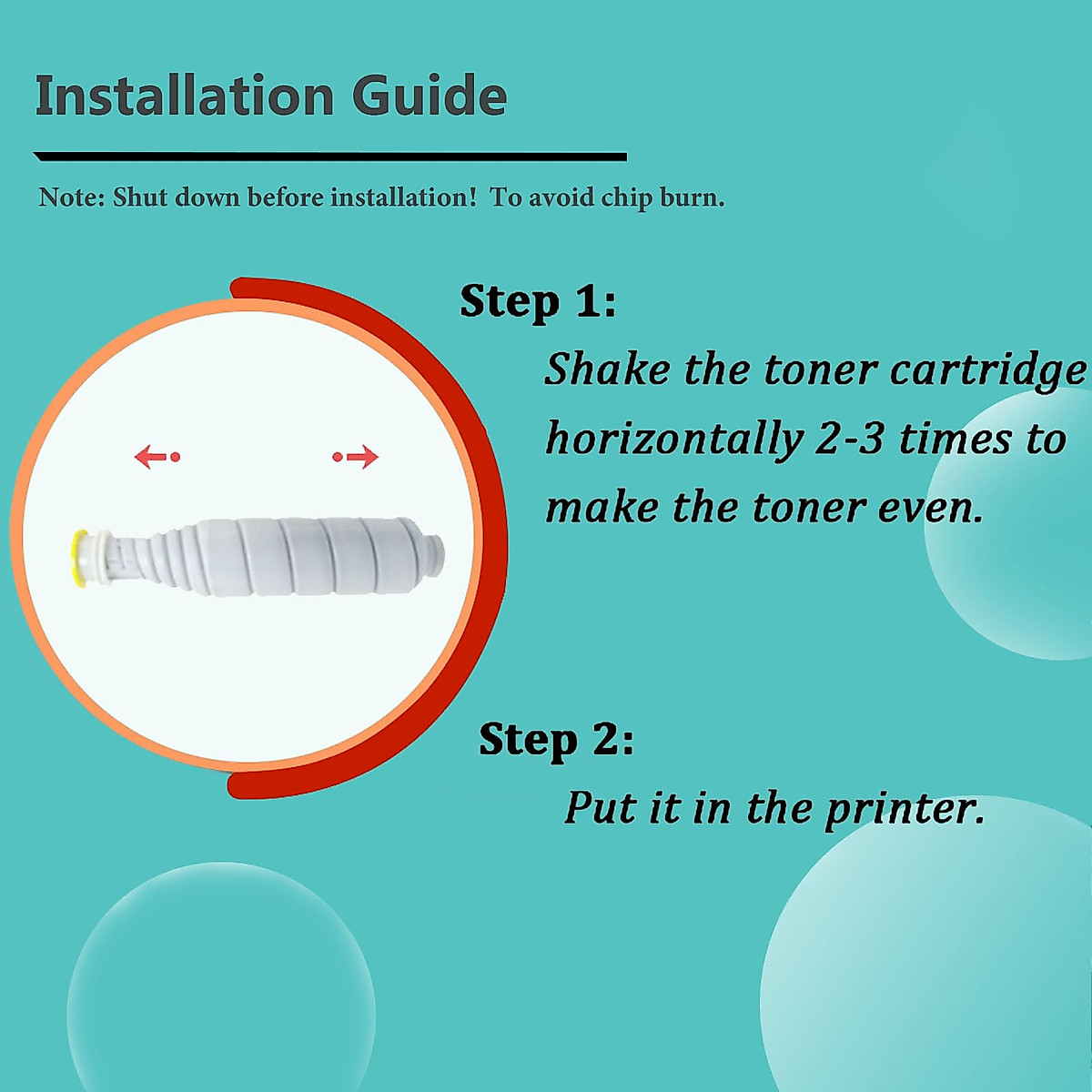 Installation Guide

Note: Shut down before installation! To avoid chip burn.

Step 1:

Shake the toner cartridge horizontally 2-3 times to make the toner even.

Step 2:

Put it in the printer.