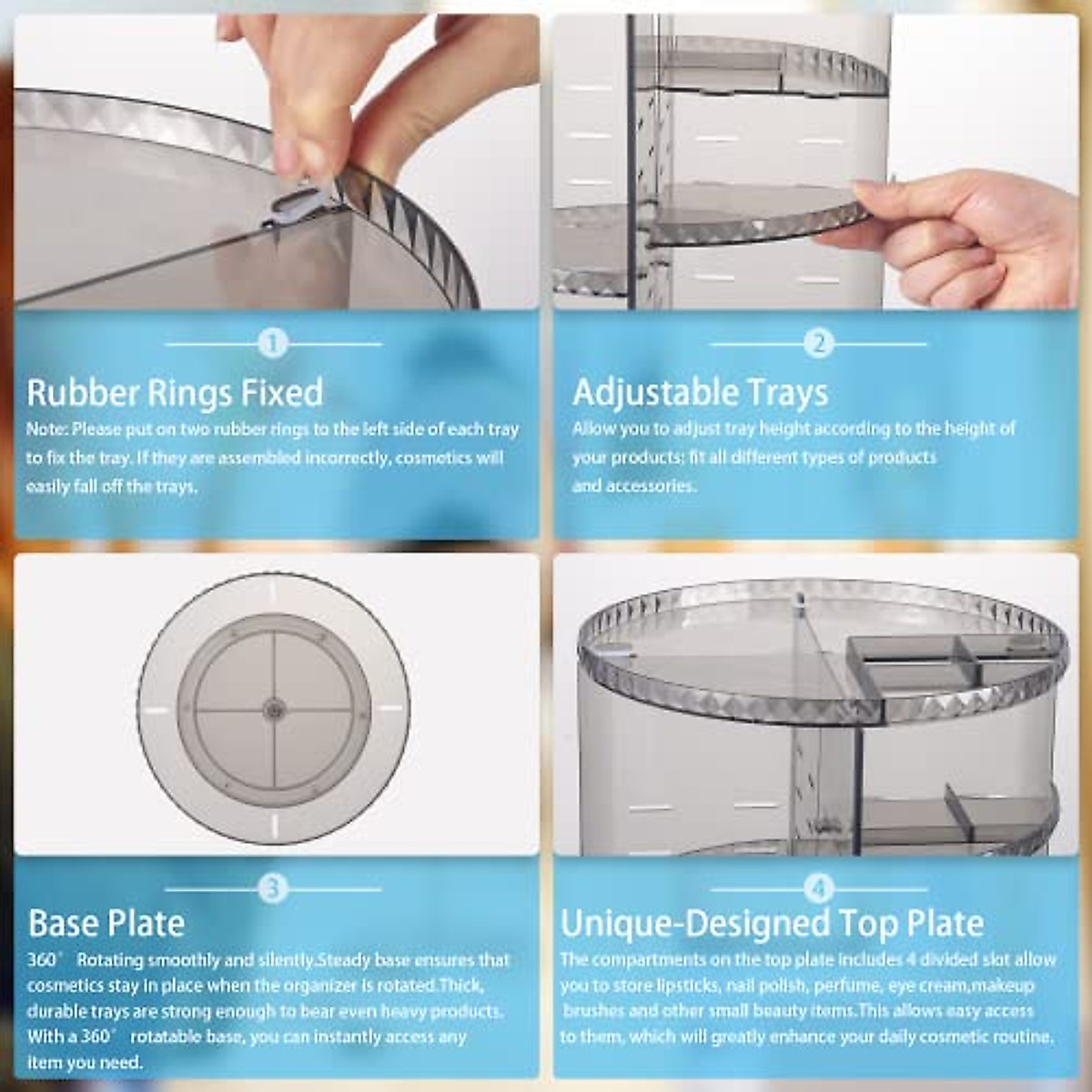 1

Rubber Rings Fixed

Note: Please put on two rubber rings to the left side of each tray to fix the tray. If they are assembled incorrectly, cosmetics will easily fall off the trays.

2

Adjustable Trays

Allow you to adjust tray height according to the height of your products; fit all different types of products and accessories.

3

Base Plate

360° Rotating smoothly and silently.Steady base ensures that cosmetics stay in place when the organizer is rotated.Thick, durable trays are strong enough to bear even heavy products. With a 360° rotatable base, you can instantly access any item you need.

4

Unique-Designed Top Plate

The compartments on the top plate includes 4 divided slot allow you to store lipsticks, nail polish, perfume, eye cream,makeup brushes and other small beauty items.This allows easy access to them, which will greatly enhance your daily cosmetic routine.