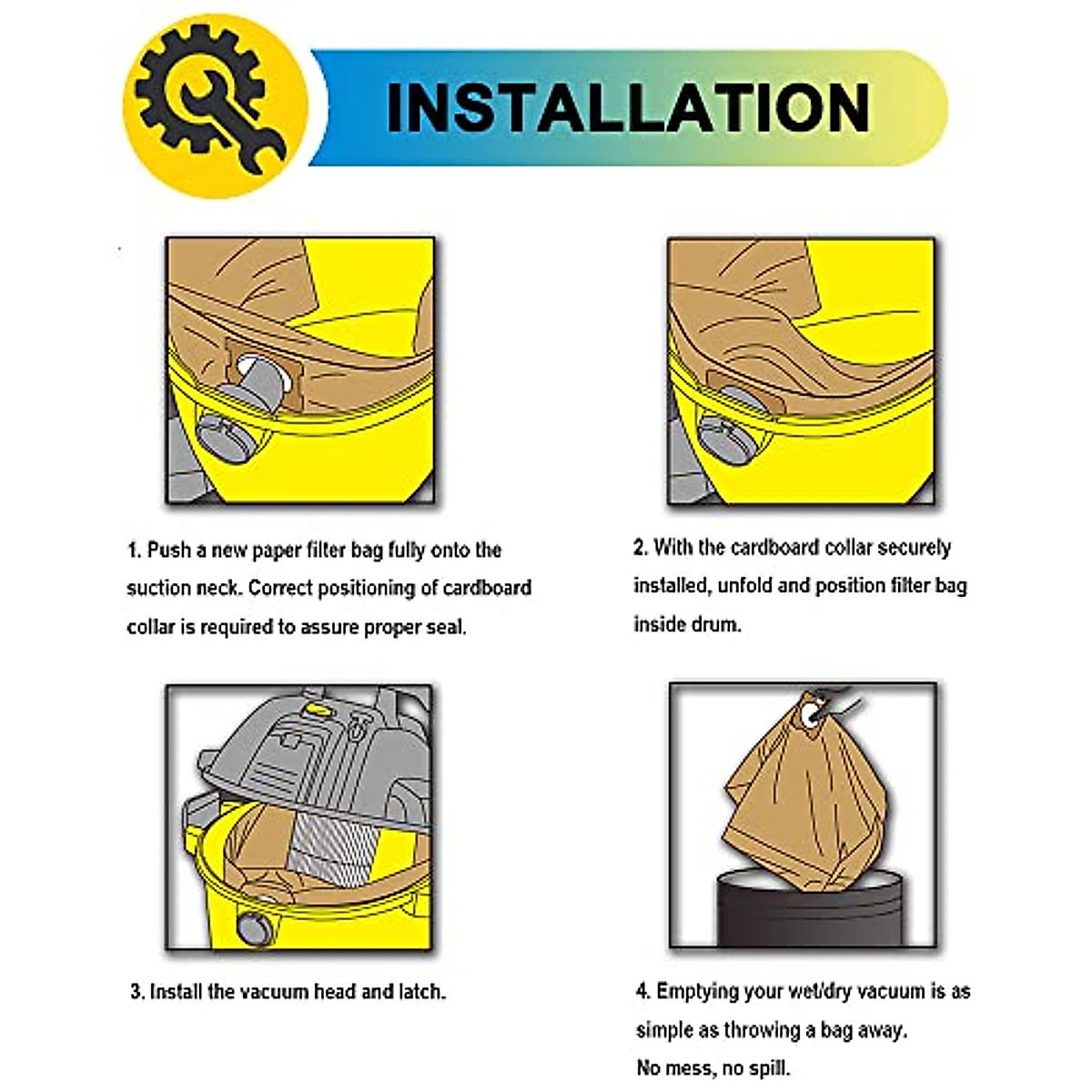 INSTALLATION

1. Push a new paper filter bag fully onto the suction neck. Correct positioning of cardboard collar is required to assure proper seal.

2. With the cardboard collar securely installed, unfold and position filter bag inside drum.

3. Install the vacuum head and latch.

4. Emptying your wet/dry vacuum is as simple as throwing a bag away.
No mess, no spill.