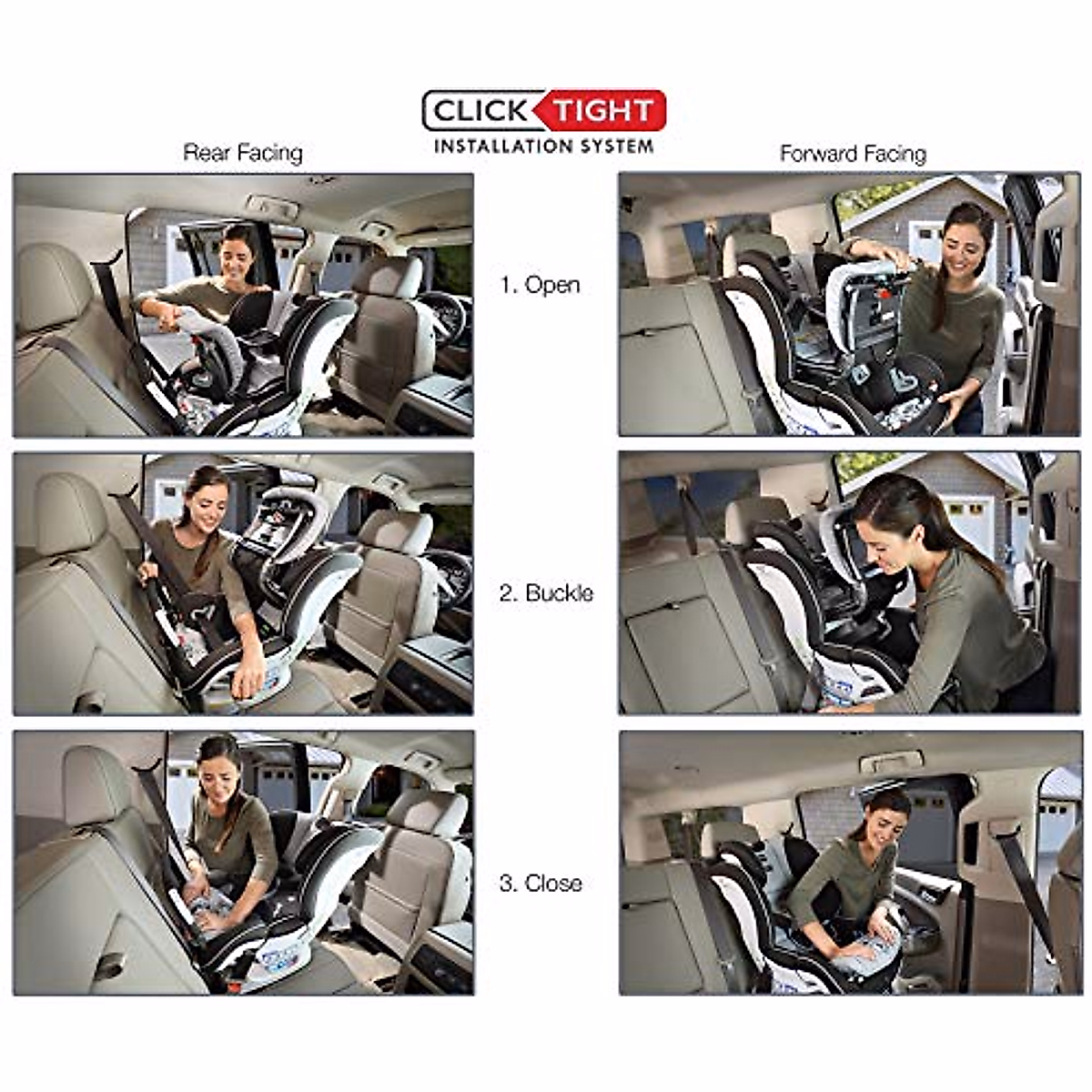 CLICK TIGHT
INSTALLATION SYSTEM

Rear Facing

Forward Facing

1. Open

2. Buckle

3. Close