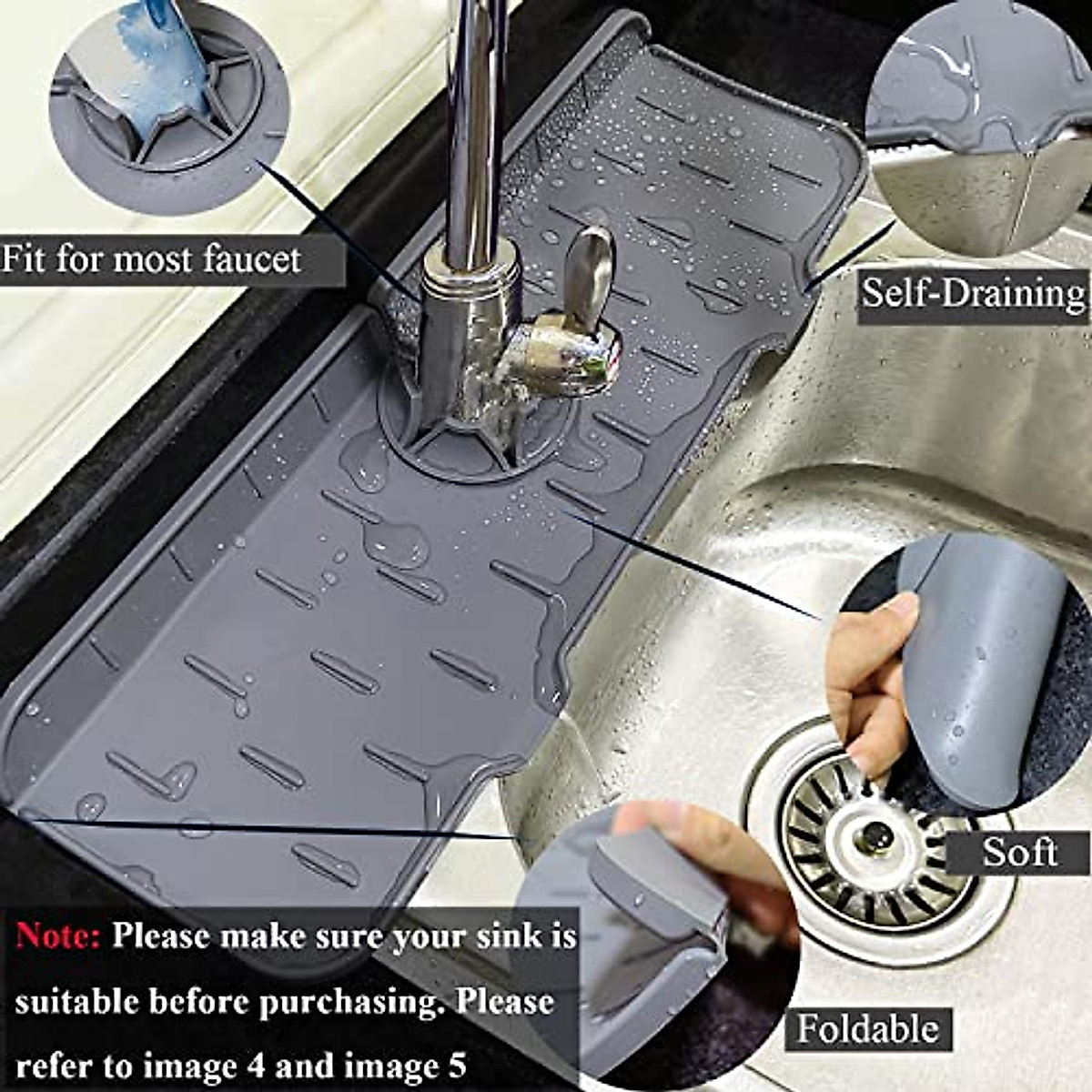 Fit for most faucet

Self-Draining

Soft

Foldable

Note: Please make sure your sink is suitable before purchasing. Please refer to image 4 and image 5