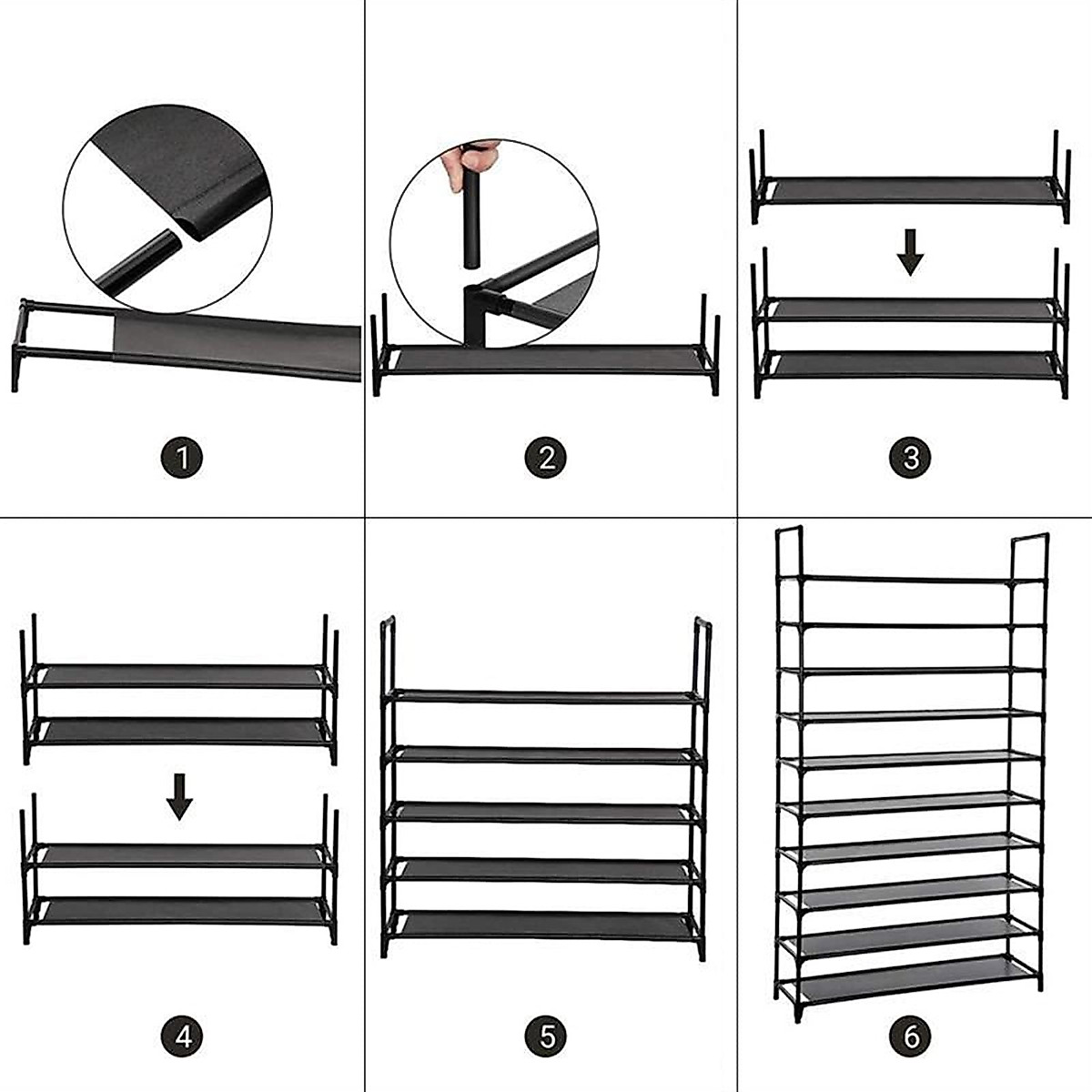 1

2

3

4

5

6