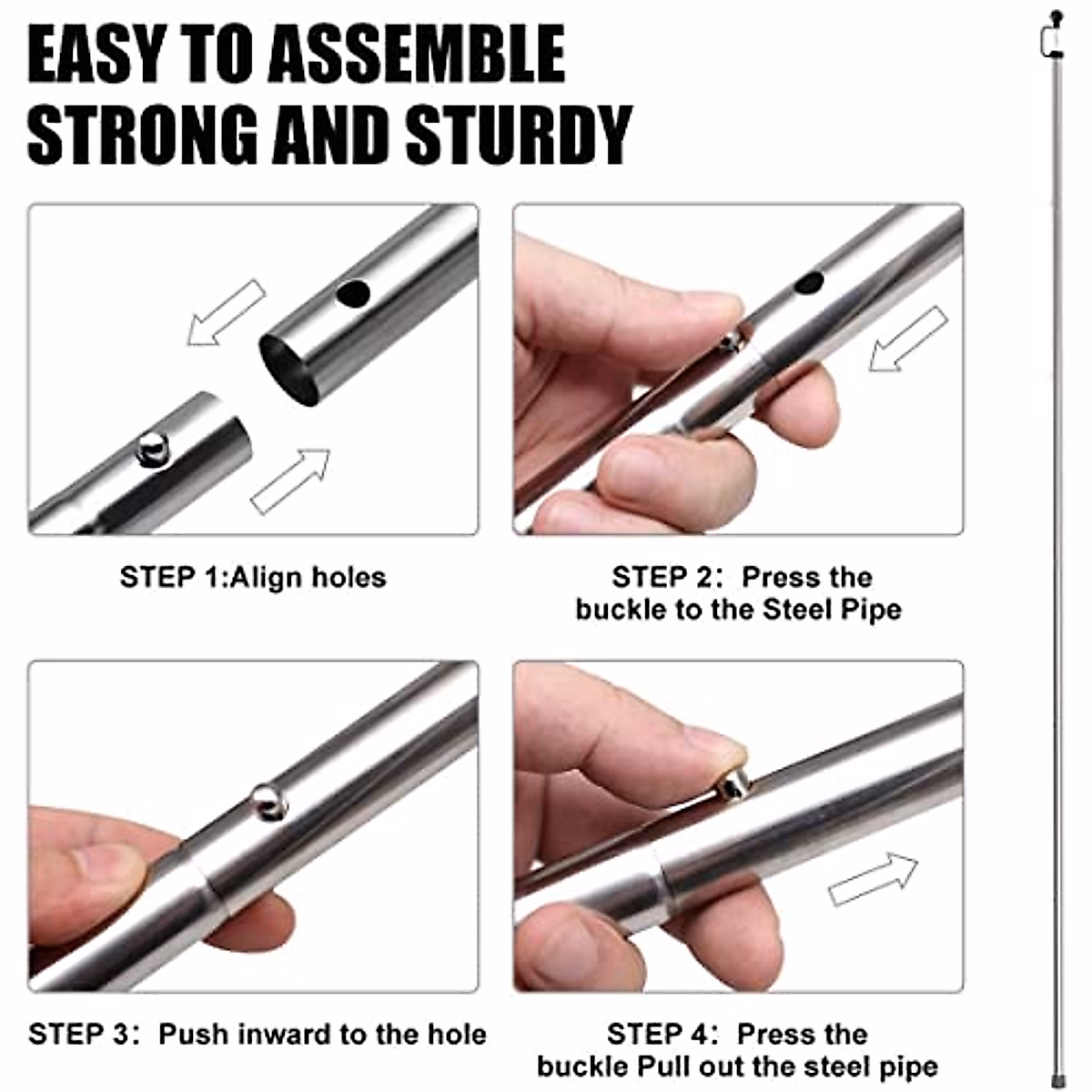 EASY TO ASSEMBLE
STRONG AND STURDY

STEP 1:Align holes

STEP 2: Press the buckle to the Steel Pipe

STEP 3: Push inward to the hole

STEP 4: Press the buckle Pull out the steel pipe