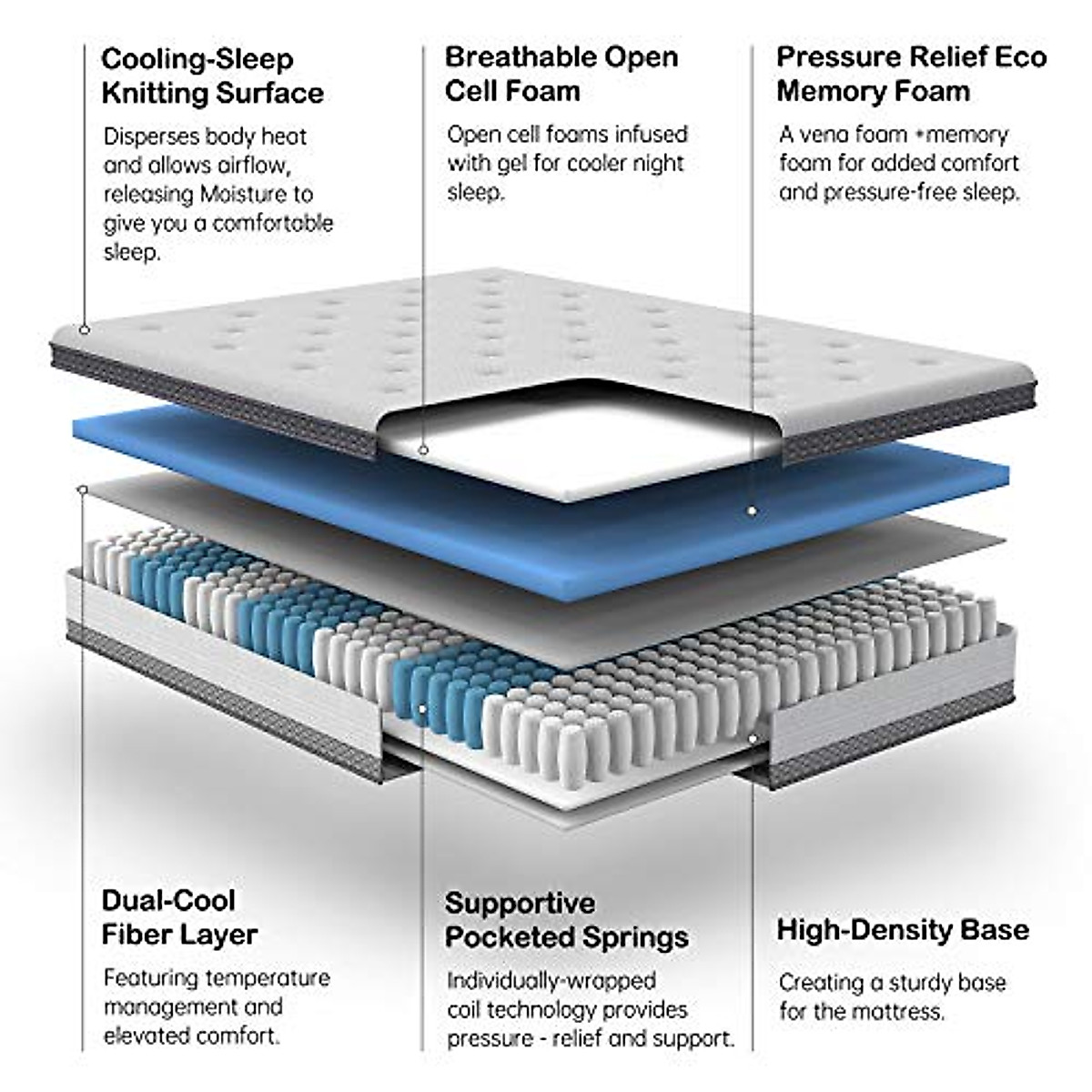 Cooling-Sleep Knitting Surface

Disperses body heat and allows airflow, releasing Moisture to give you a comfortable sleep.

Breathable Open Cell Foam

Open cell foams infused with gel for cooler night sleep.

Pressure Relief Eco Memory Foam

A vena foam +memory foam for added comfort and pressure-free sleep.

Dual-Cool Fiber Layer

Featuring temperature management and elevated comfort.

Supportive Pocketed Springs

Individually-wrapped coil technology provides pressure - relief and support.

High-Density Base

Creating a sturdy base for the mattress.