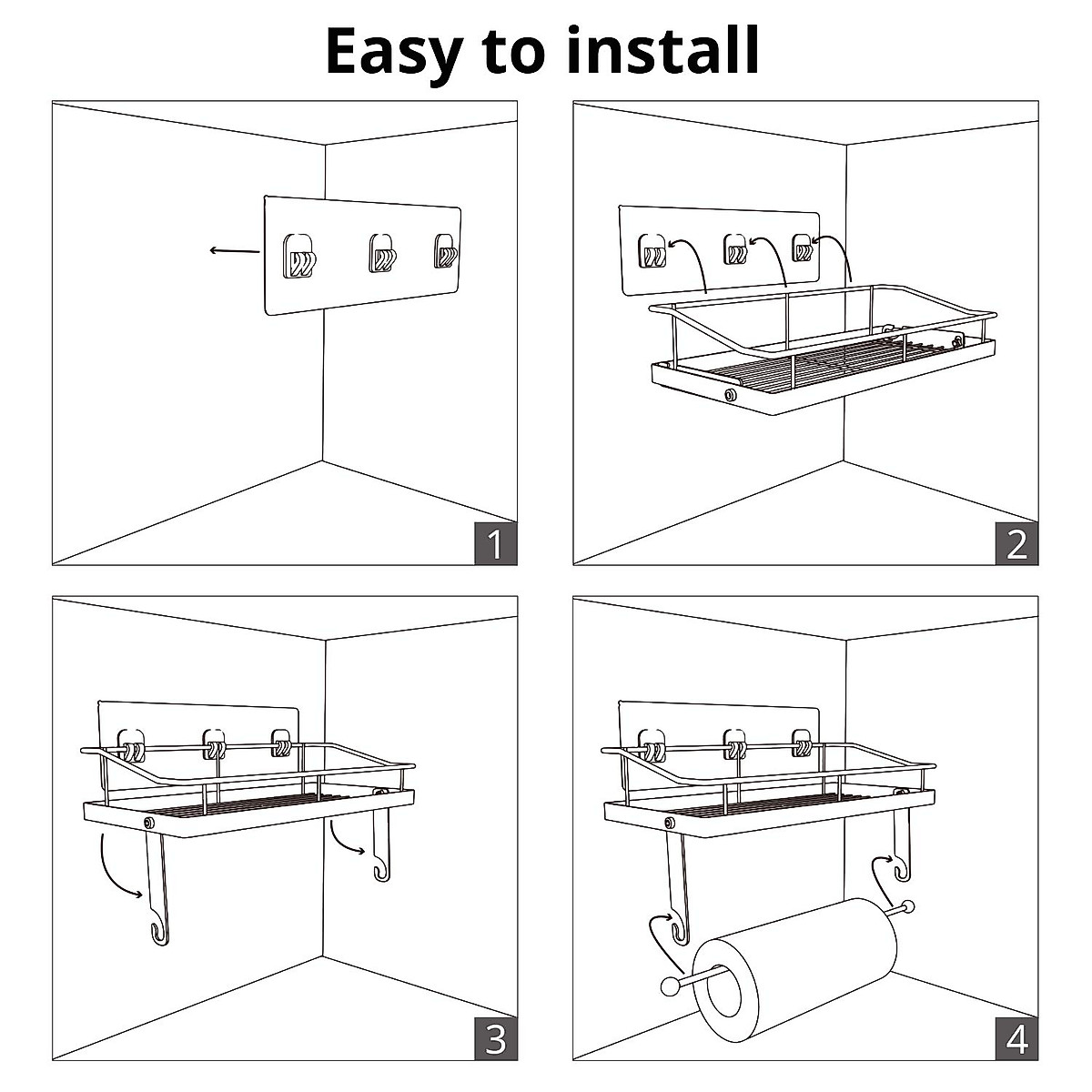 Easy to install

1

2

3

4