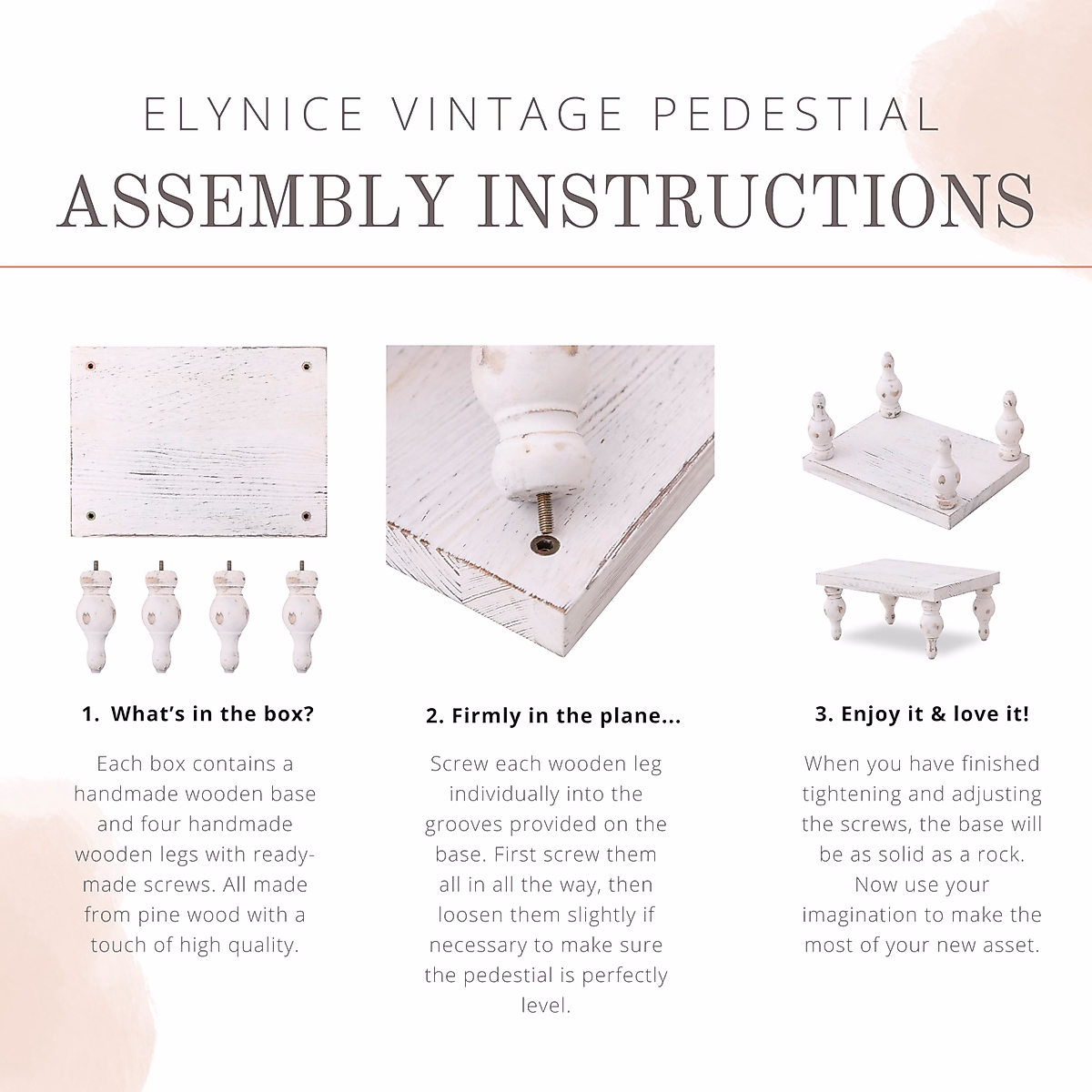 ELYNICE VINTAGE PEDESTIAL

ASSEMBLY INSTRUCTIONS

1. What's in the box?

Each box contains a handmade wooden base and four handmade wooden legs with ready-made screws. All made from pine wood with a touch of high quality.

2. Firmly in the plane...

Screw each wooden leg individually into the grooves provided on the base. First screw them all in all the way, then loosen them slightly if necessary to make sure the pedestial is perfectly level.

3. Enjoy it & love it!

When you have finished tightening and adjusting the screws, the base will be as solid as a rock. Now use your imagination to make the most of your new asset.