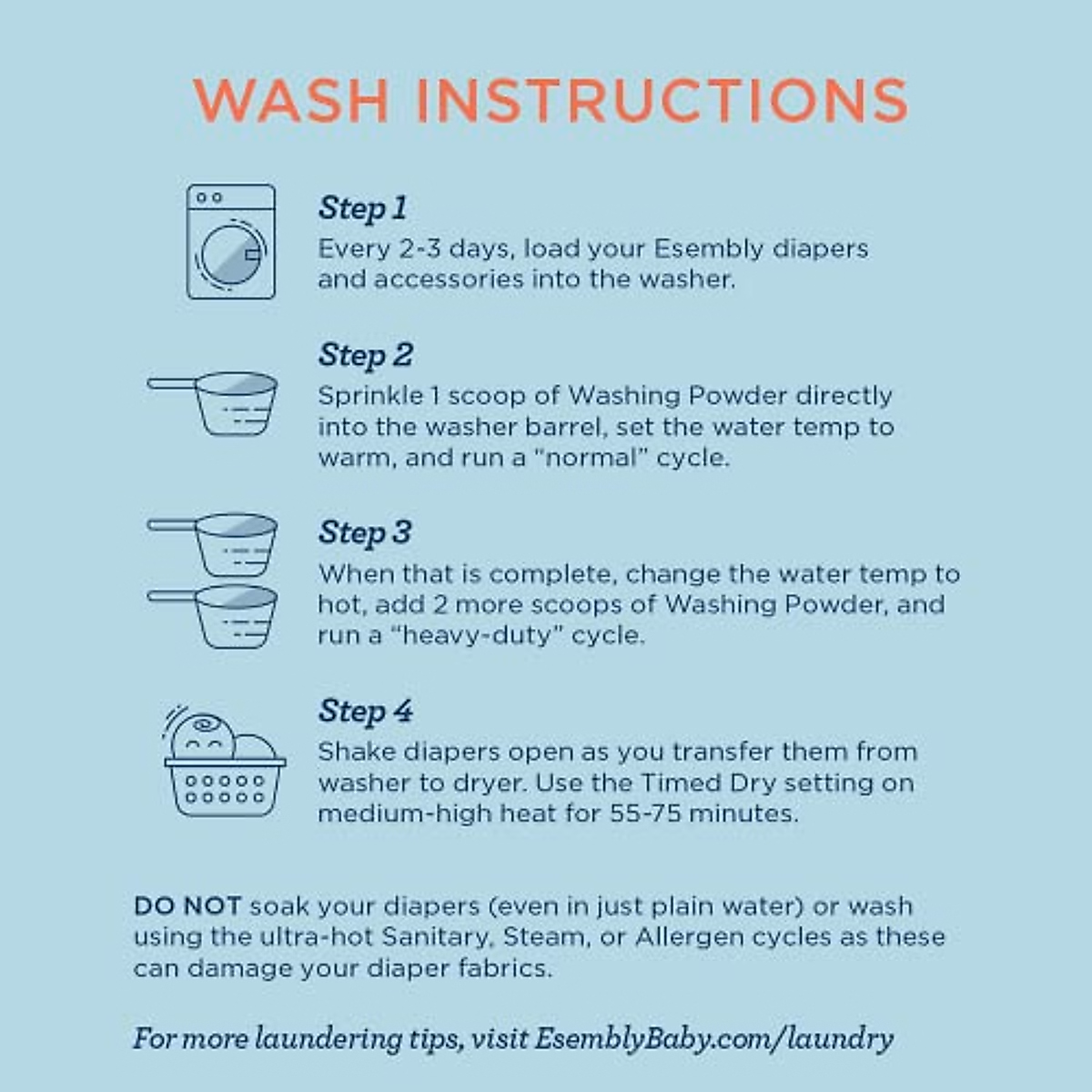 WASH INSTRUCTIONS

Step 1
Every 2-3 days, load your Esembly diapers and accessories into the washer.

Step 2
Sprinkle 1 scoop of Washing Powder directly into the washer barrel, set the water temp to warm, and run a "normal" cycle.

Step 3
When that is complete, change the water temp to hot, add 2 more scoops of Washing Powder, and run a "heavy-duty" cycle.

Step 4
Shake diapers open as you transfer them from washer to dryer. Use the Timed Dry setting on medium-high heat for 55-75 minutes.

DO NOT soak your diapers (even in just plain water) or wash using the ultra-hot Sanitary, Steam, or Allergen cycles as these can damage your diaper fabrics.

For more laundering tips, visit EsemblyBaby.com/laundry