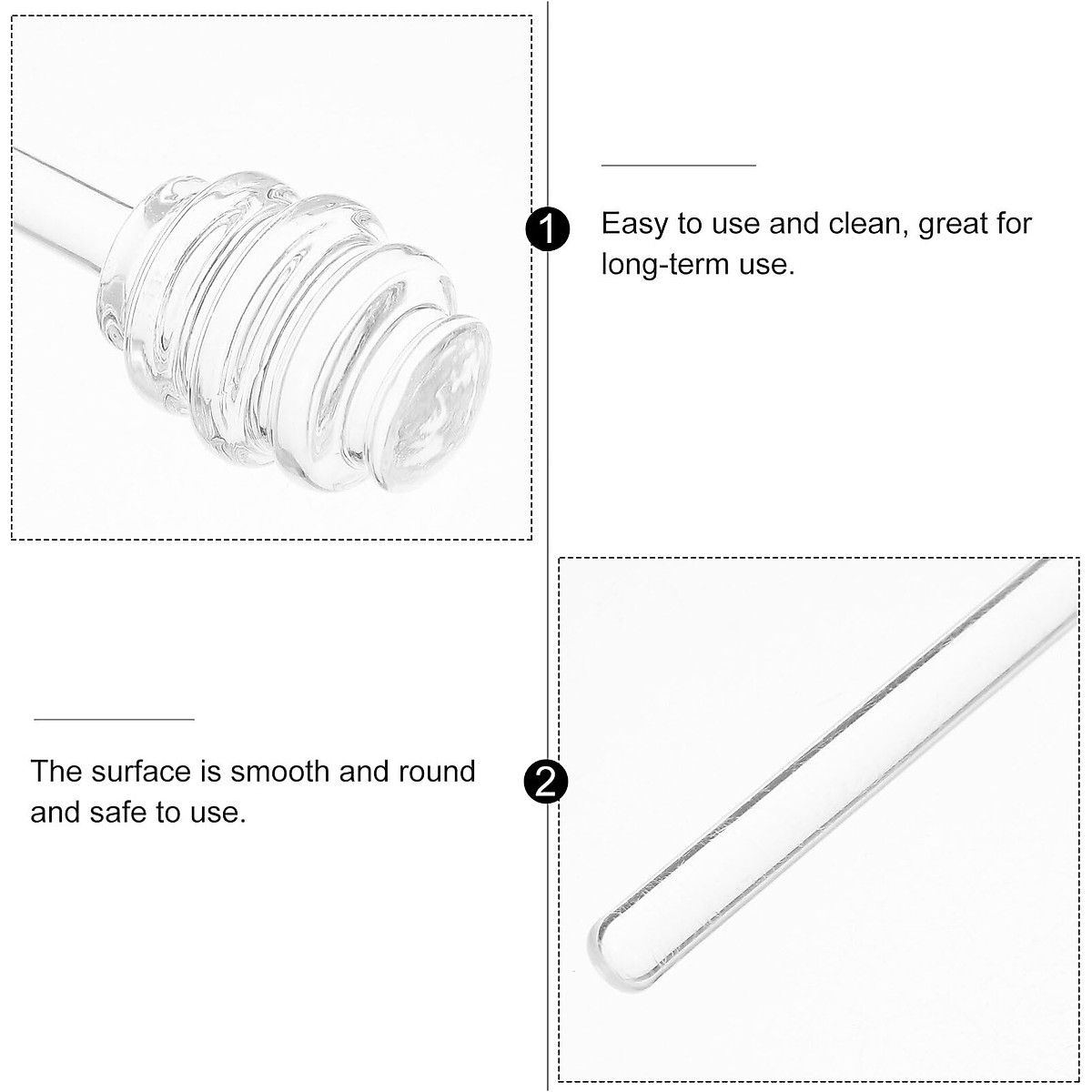 1

Easy to use and clean, great for long-term use.

The surface is smooth and round and safe to use.

2