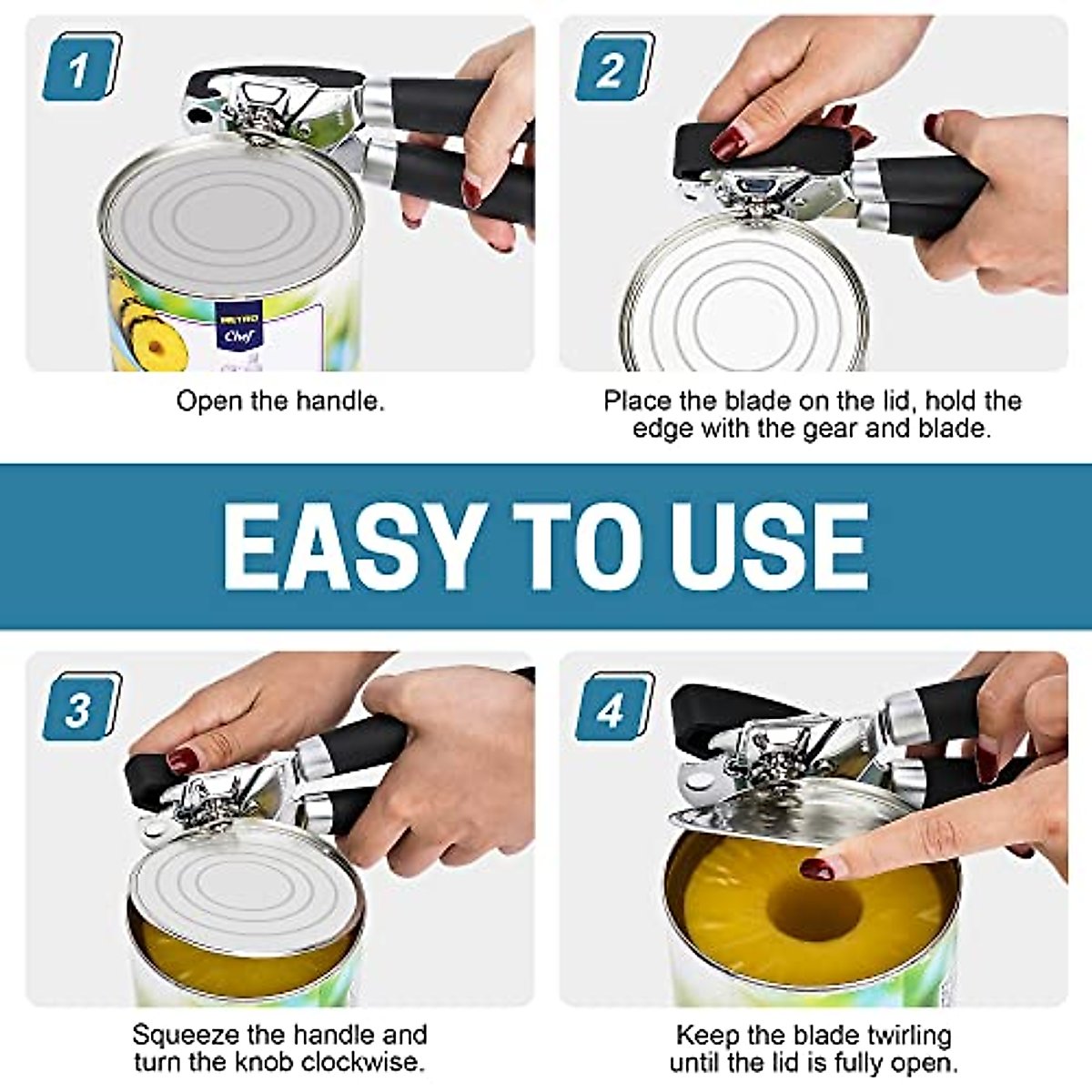 1

METRO
Chef

Open the handle.

2

Place the blade on the lid, hold the edge with the gear and blade.

EASY TO USE

3

Squeeze the handle and turn the knob clockwise.

4

Keep the blade twirling until the lid is fully open.