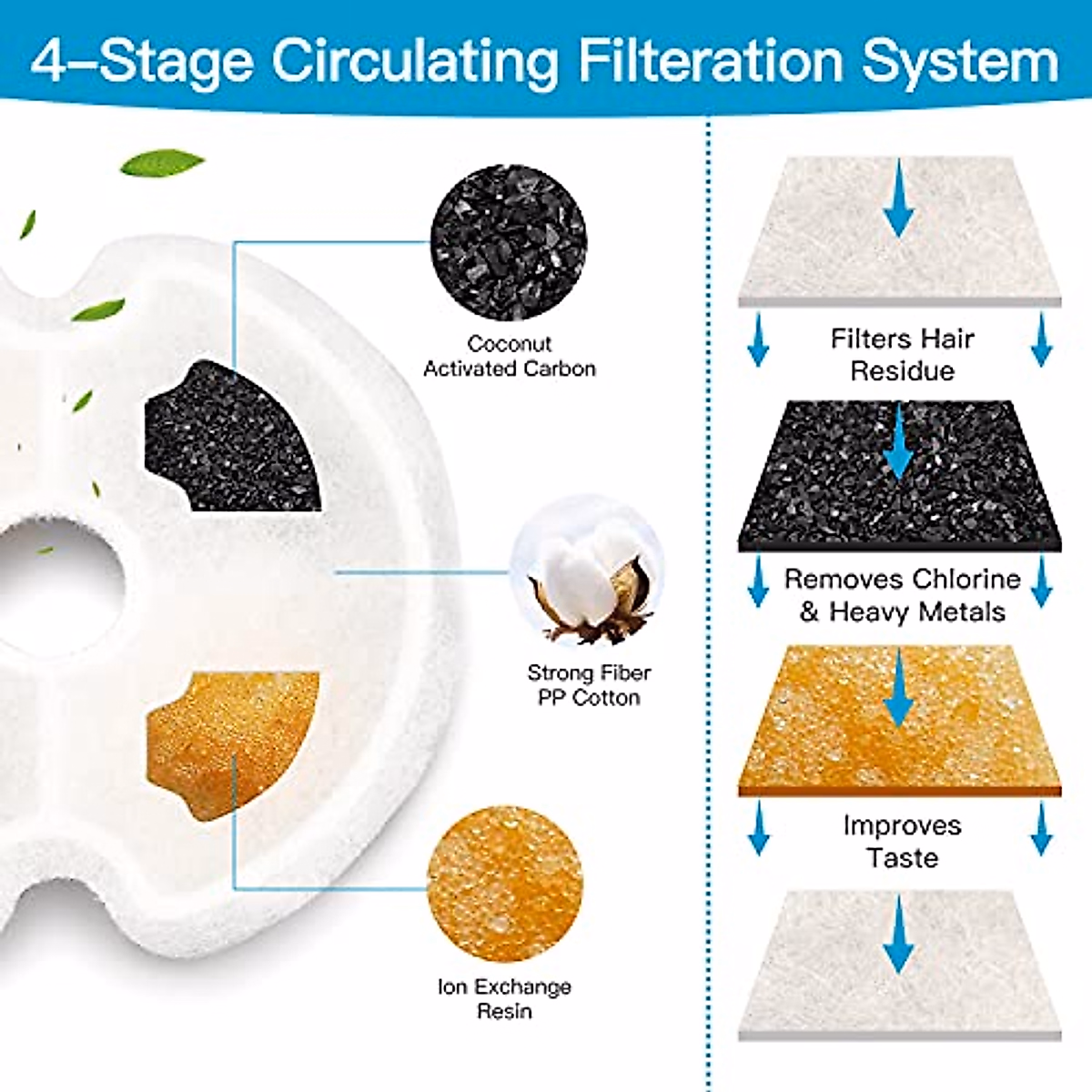 4–Stage Circulating Filteration System

Coconut Activated Carbon

Strong Fiber PP Cotton

Ion Exchange Resin

Filters Hair Residue

Removes Chlorine & Heavy Metals

Improves Taste