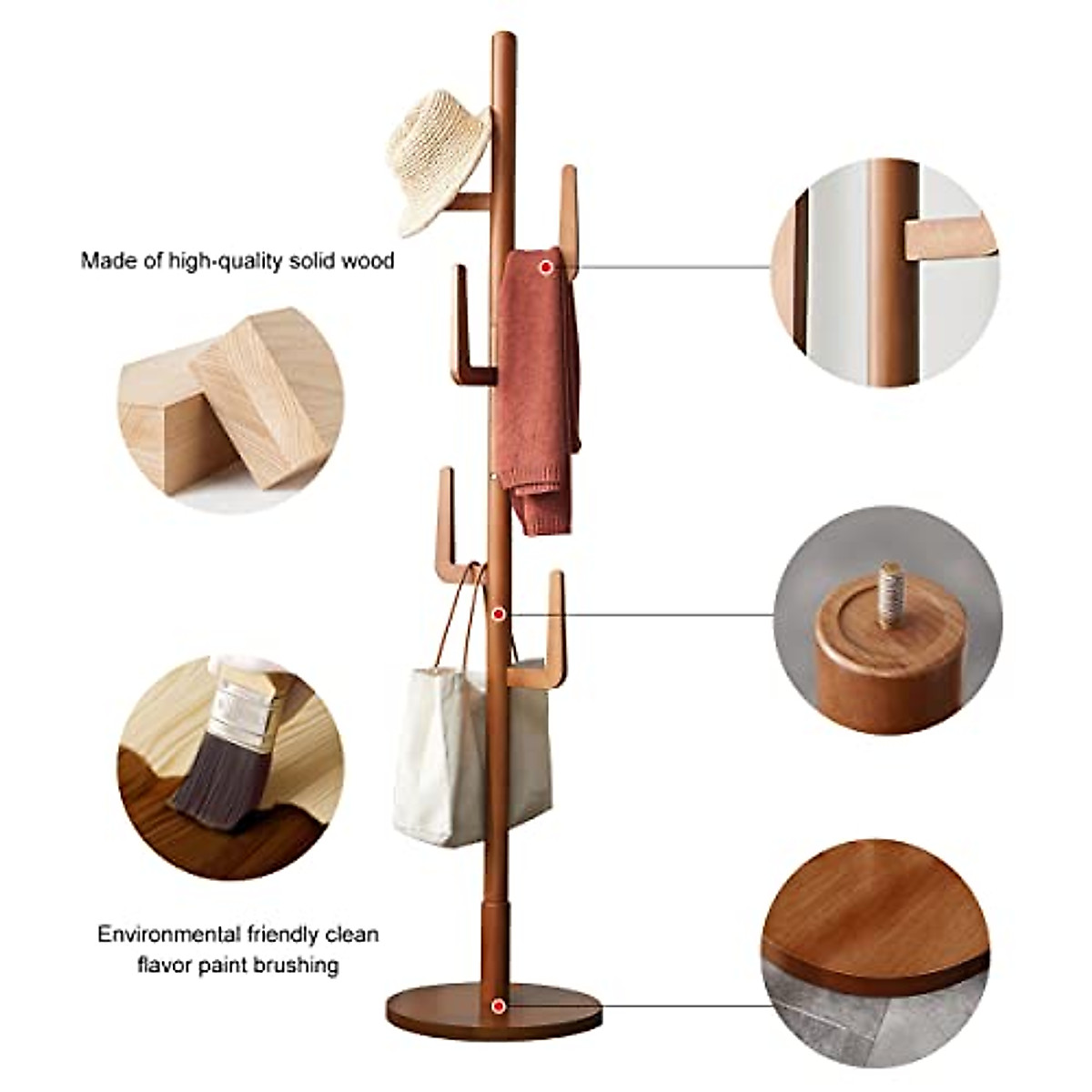 Made of high-quality solid wood

Environmental friendly clean flavor paint brushing