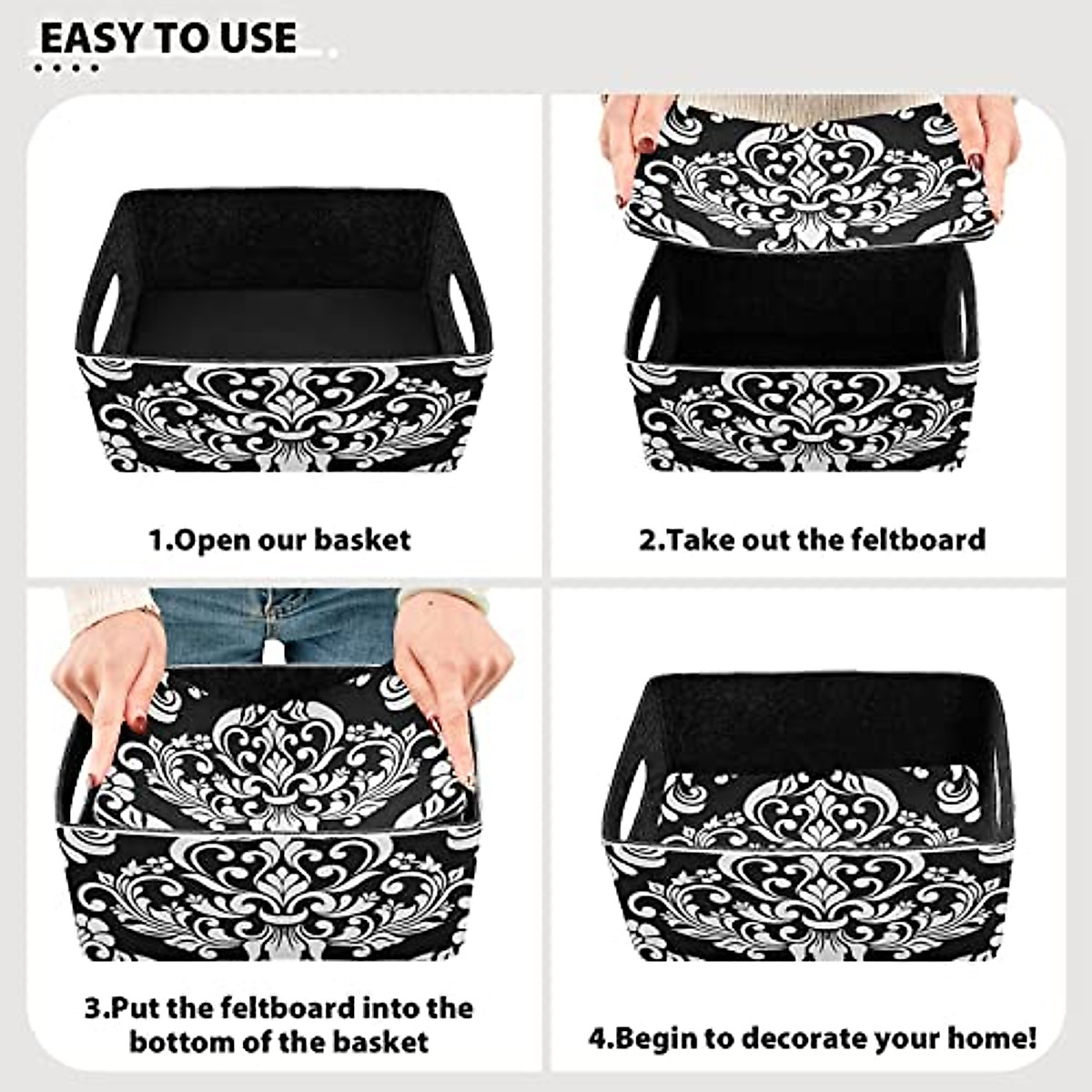 EASY TO USE

1.Open our basket

2.Take out the feltboard

3.Put the feltboard into the bottom of the basket

4.Begin to decorate your home!