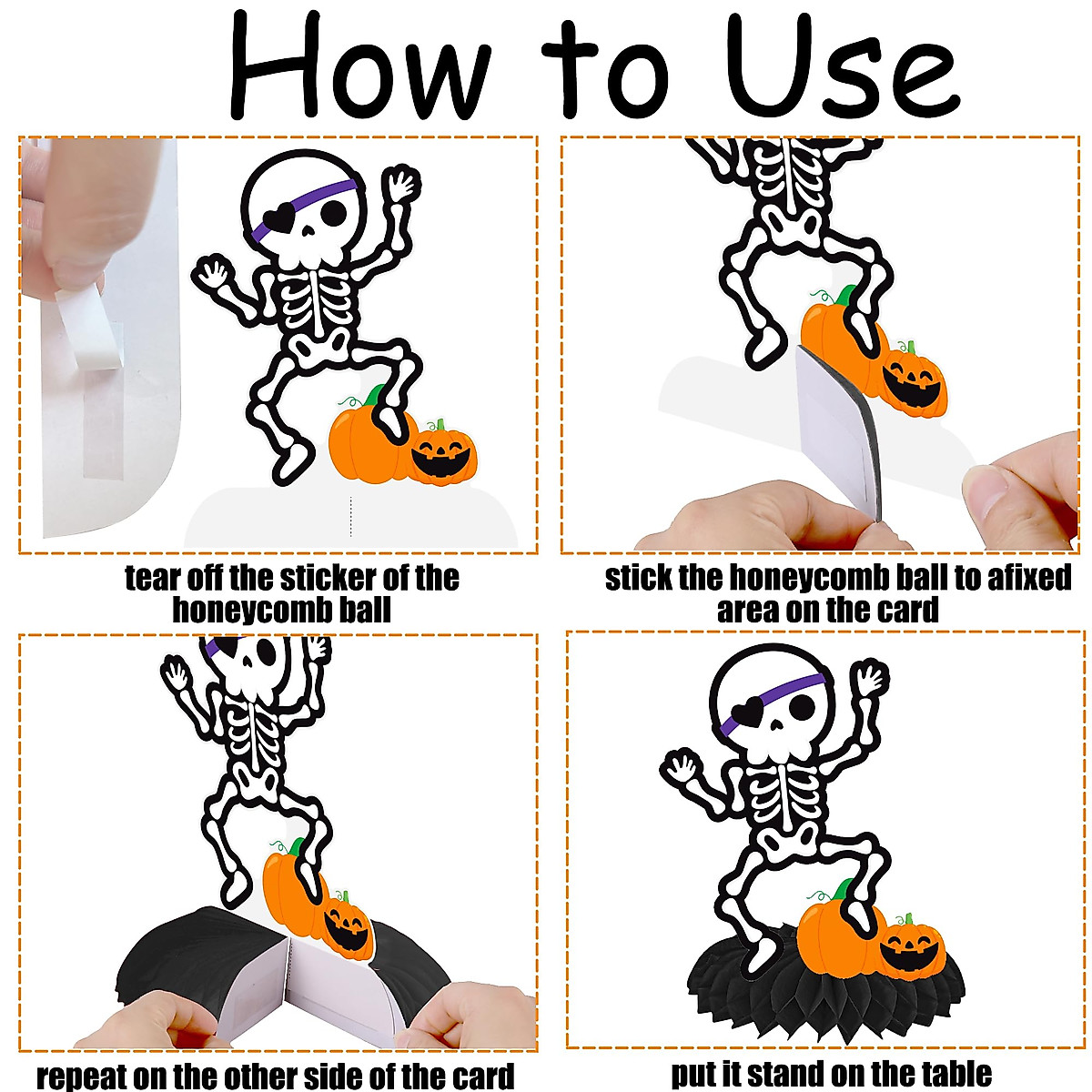 How to Use

tear off the sticker of the honeycomb ball

stick the honeycomb ball to afixed area on the card

repeat on the other side of the card

put it stand on the table