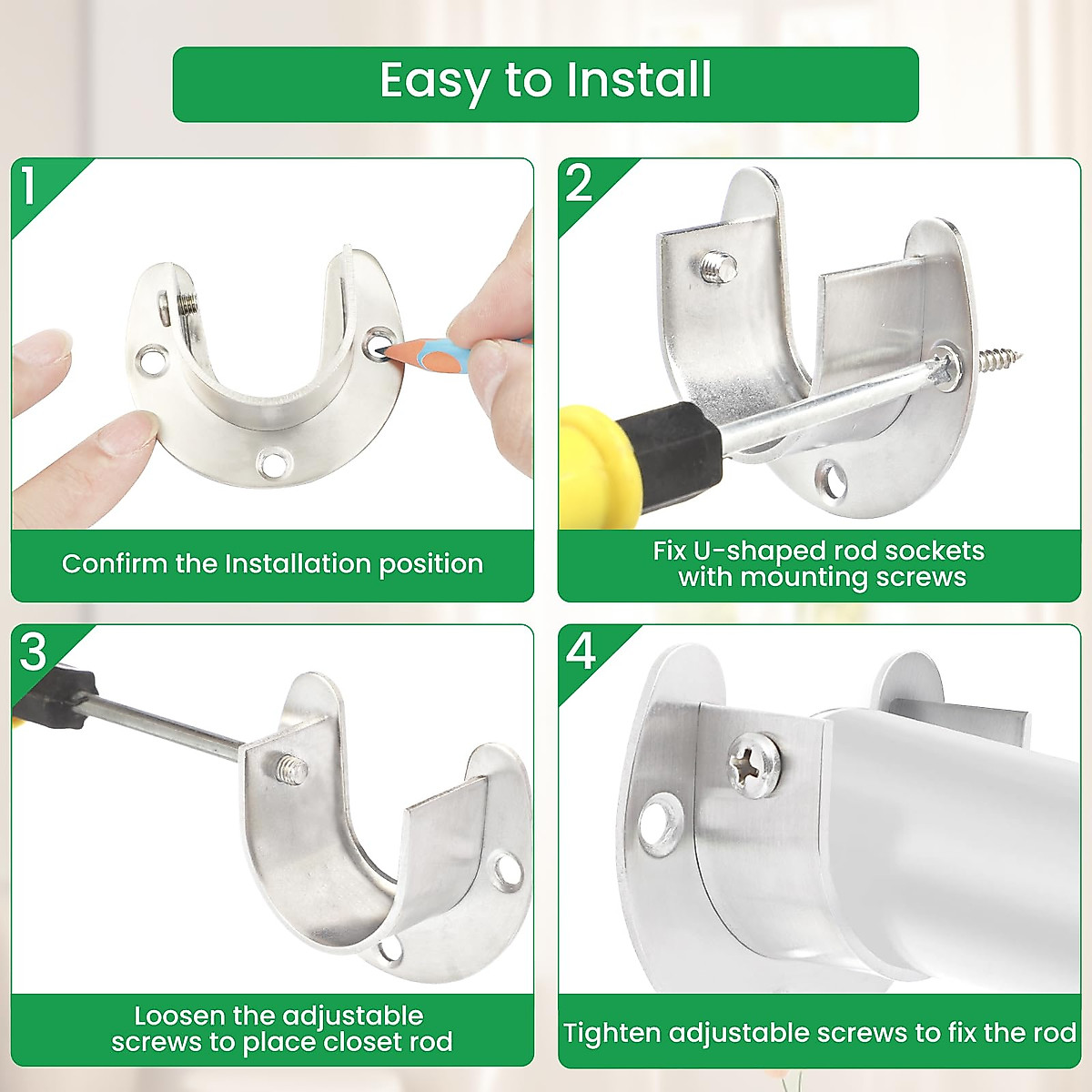 Easy to Install

1

Confirm the Installation position

2

Fix U-shaped rod sockets with mounting screws

3

Loosen the adjustable screws to place closet rod

4

Tighten adjustable screws to fix the rod