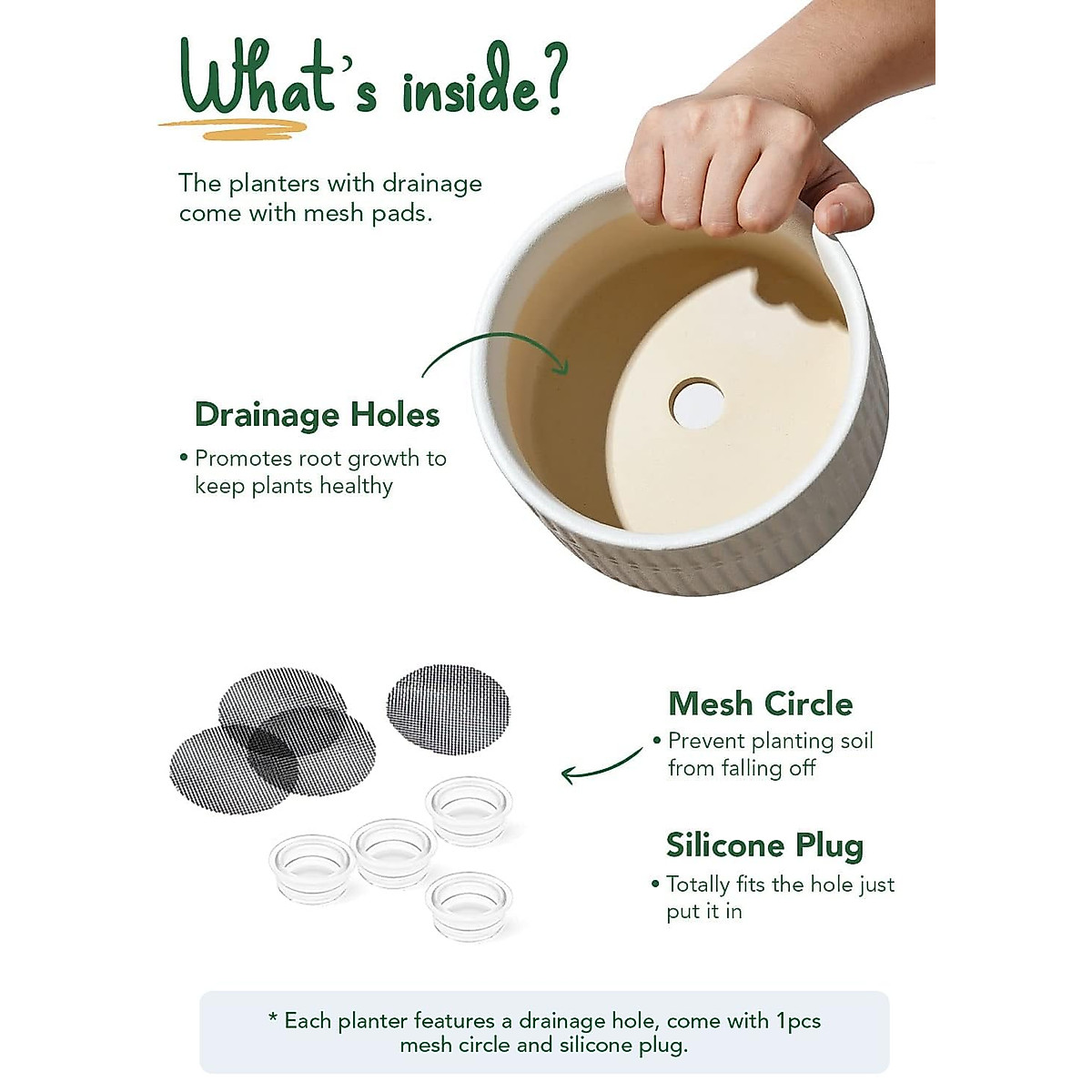 What's inside?

The planters with drainage come with mesh pads.

Drainage Holes

• Promotes root growth to keep plants healthy

Mesh Circle

• Prevent planting soil from falling off

Silicone Plug

• Totally fits the hole just put it in

* Each planter features a drainage hole, come with 1pcs mesh circle and silicone plug.