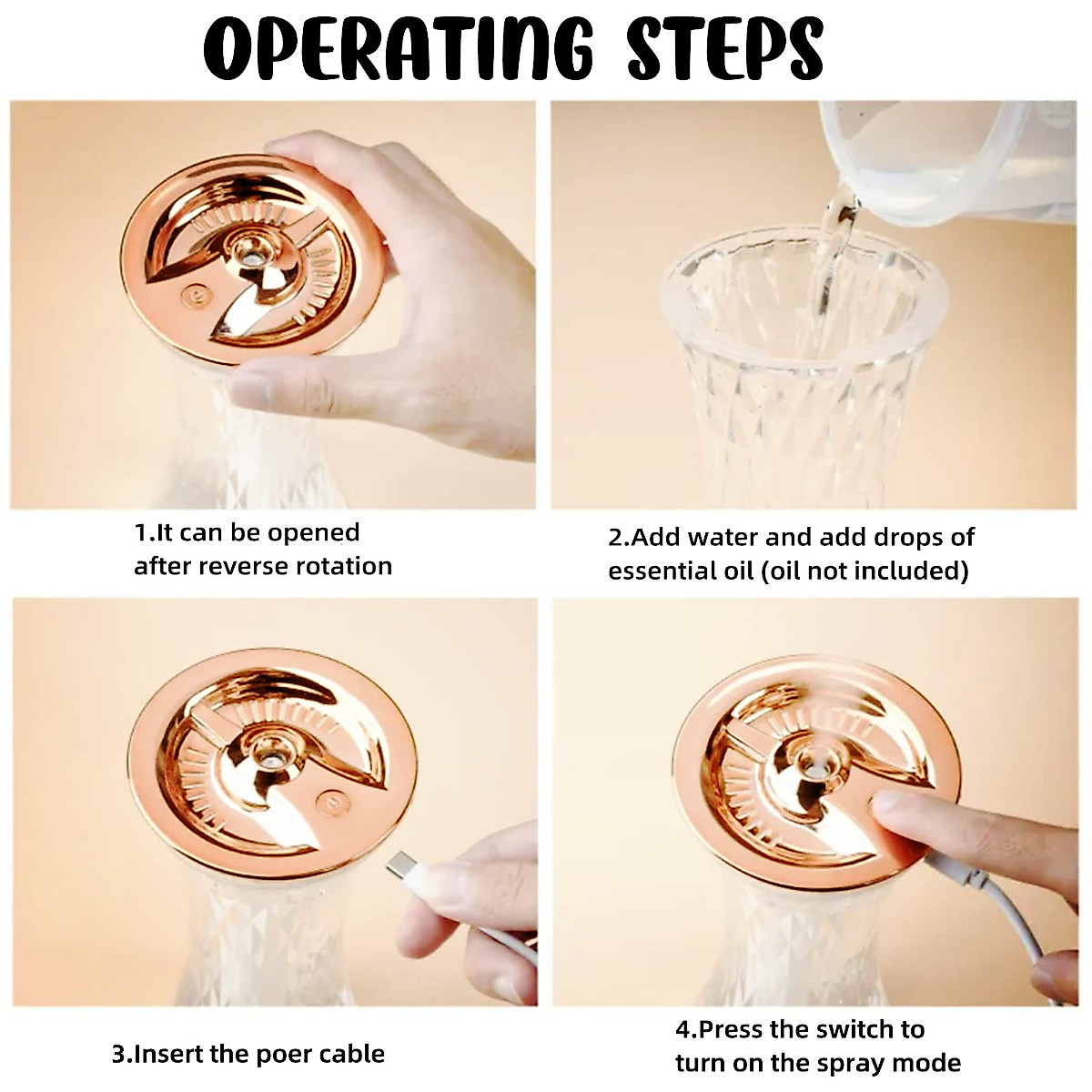 OPERATING STEPS

1.It can be opened after reverse rotation

2.Add water and add drops of essential oil (oil not included)

3.Insert the poer cable

4.Press the switch to turn on the spray mode