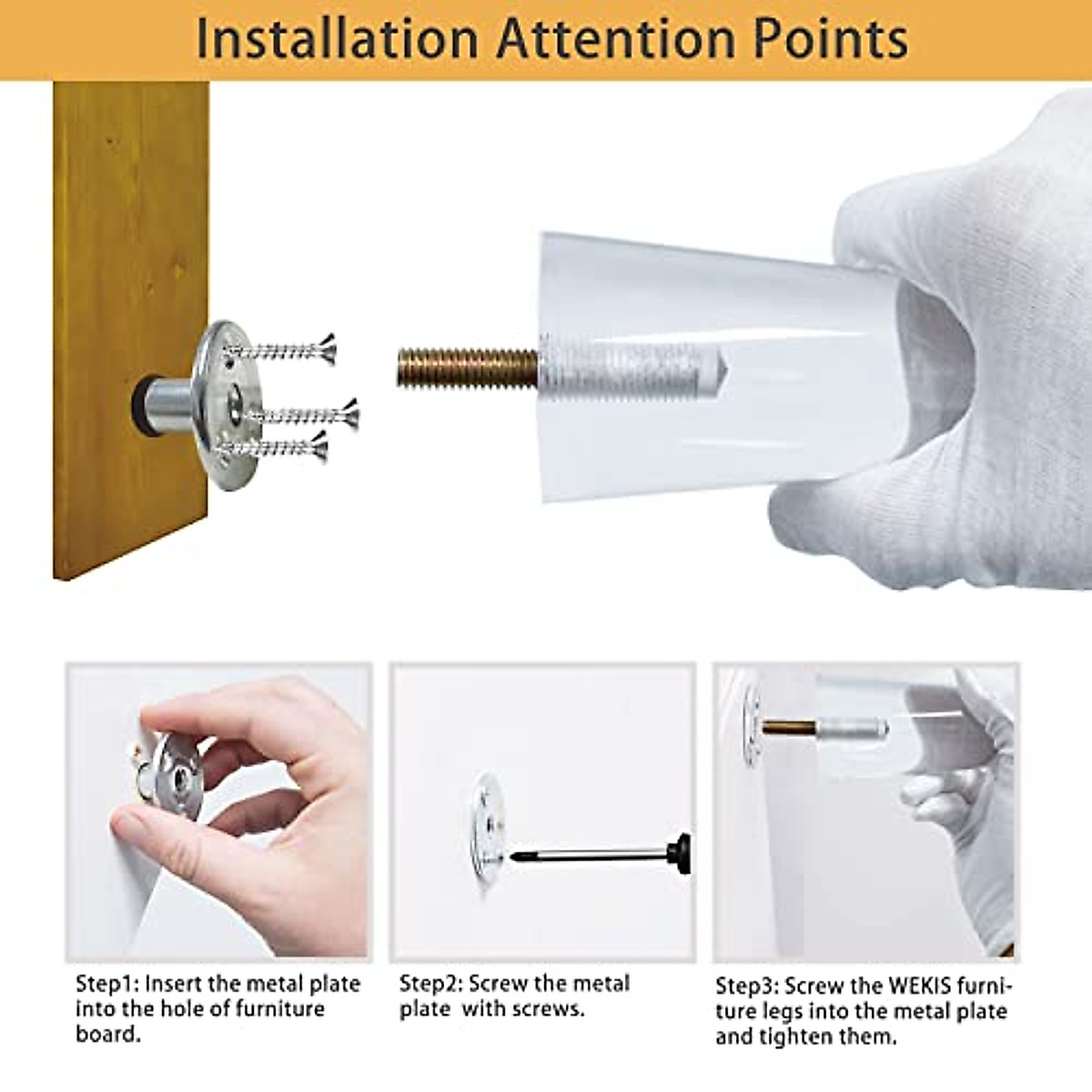 Installation Attention Points

Step1: Insert the metal plate into the hole of furniture board.

Step2: Screw the metal plate with screws.

Step3: Screw the WEKIS furniture legs into the metal plate and tighten them.