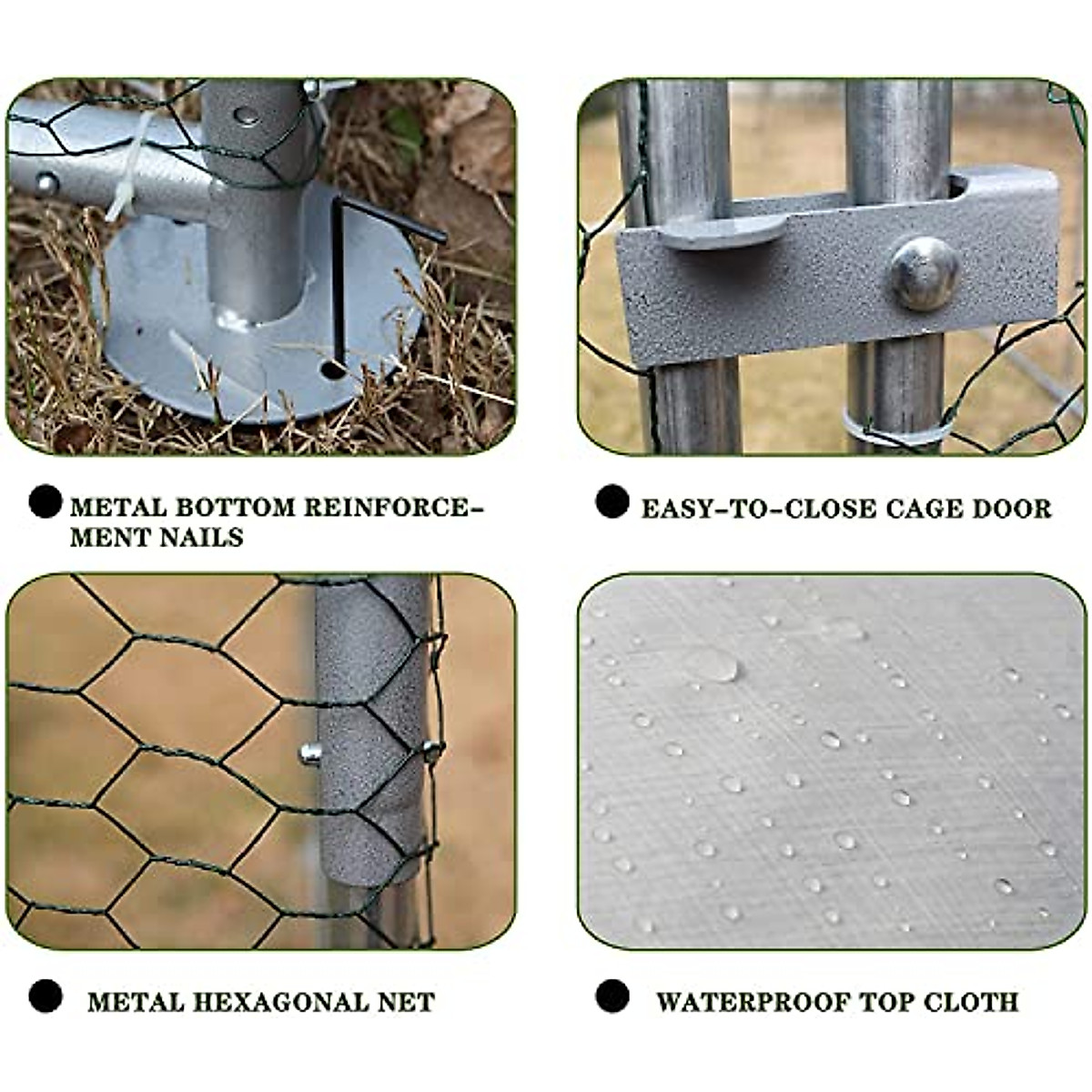 METAL BOTTOM REINFORCEMENT NAILS

EASY-TO-CLOSE CAGE DOOR

METAL HEXAGONAL NET

WATERPROOF TOP CLOTH