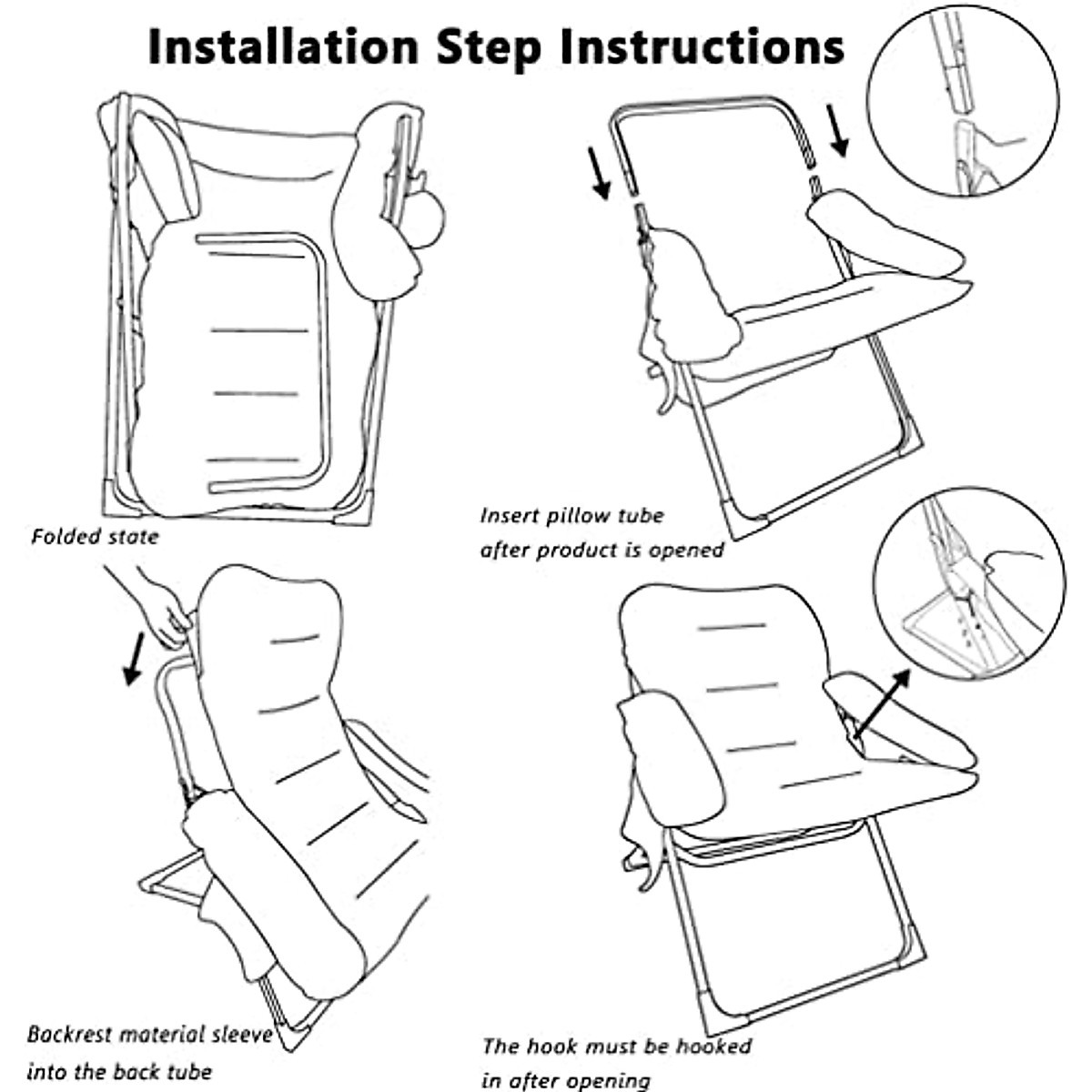 Installation Step Instructions

Folded state

Insert pillow tube after product is opened

Backrest material sleeve into the back tube

The hook must be hooked in after opening