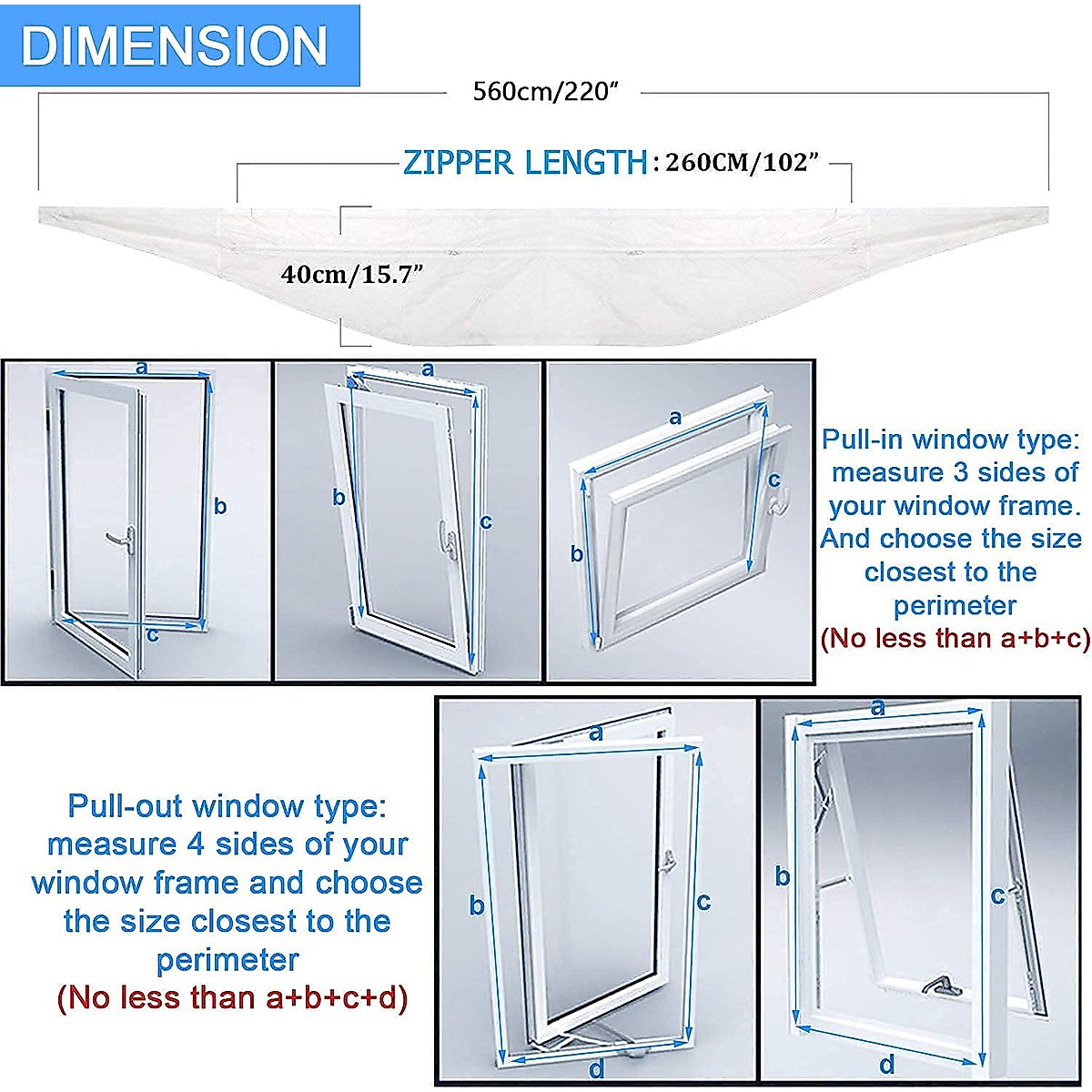 DIMENSION

560cm/220"

ZIPPER LENGTH: 260CM/102"

40cm/15.7"

a
b
c

a
b
c

a
b
c

Pull-in window type: measure 3 sides of your window frame. And choose the size closest to the perimeter (No less than a+b+c)

Pull-out window type: measure 4 sides of your window frame and choose the size closest to the perimeter (No less than a+b+c+d)

a
b
c
d

a
b
c
d