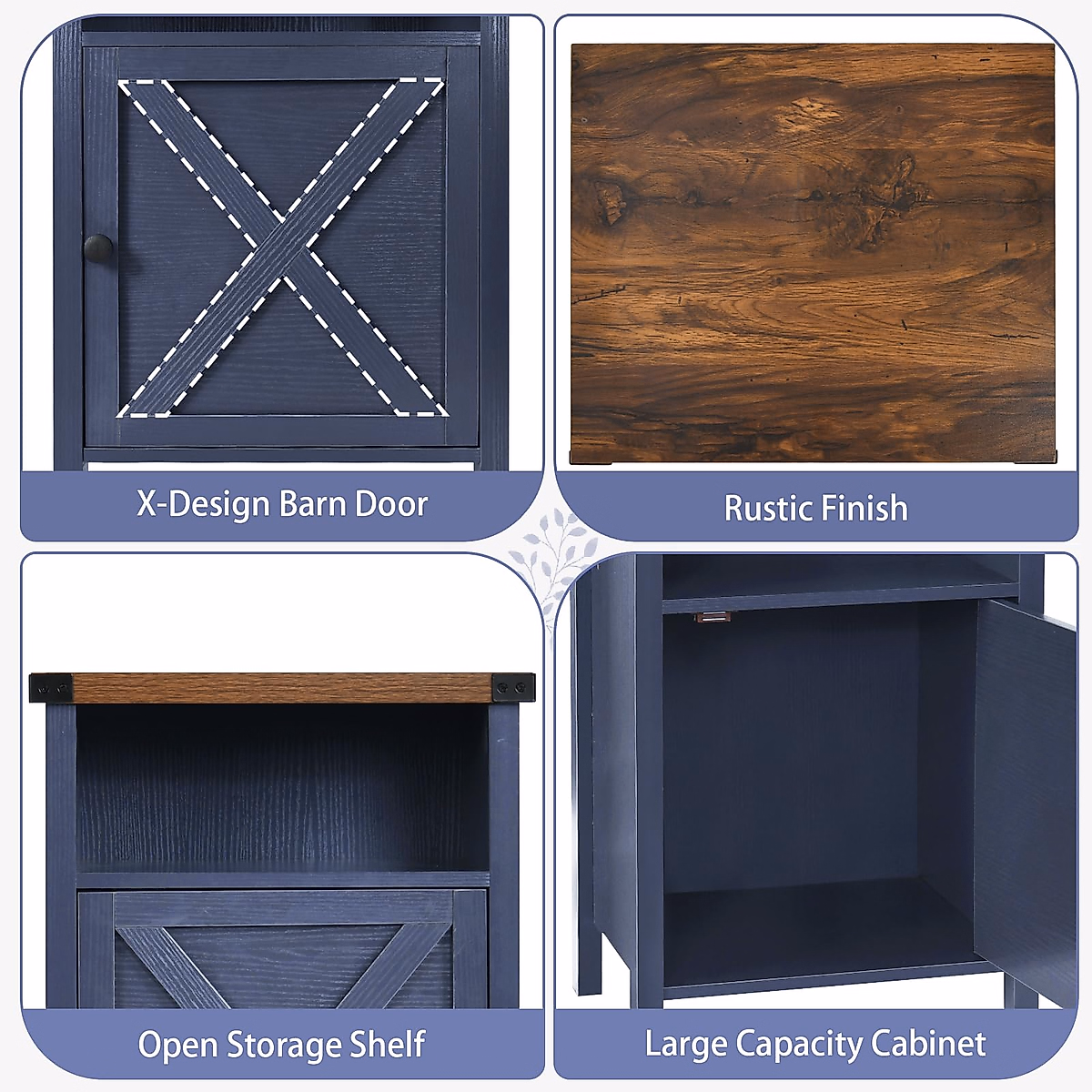 X-Design Barn Door

Rustic Finish

Open Storage Shelf

Large Capacity Cabinet