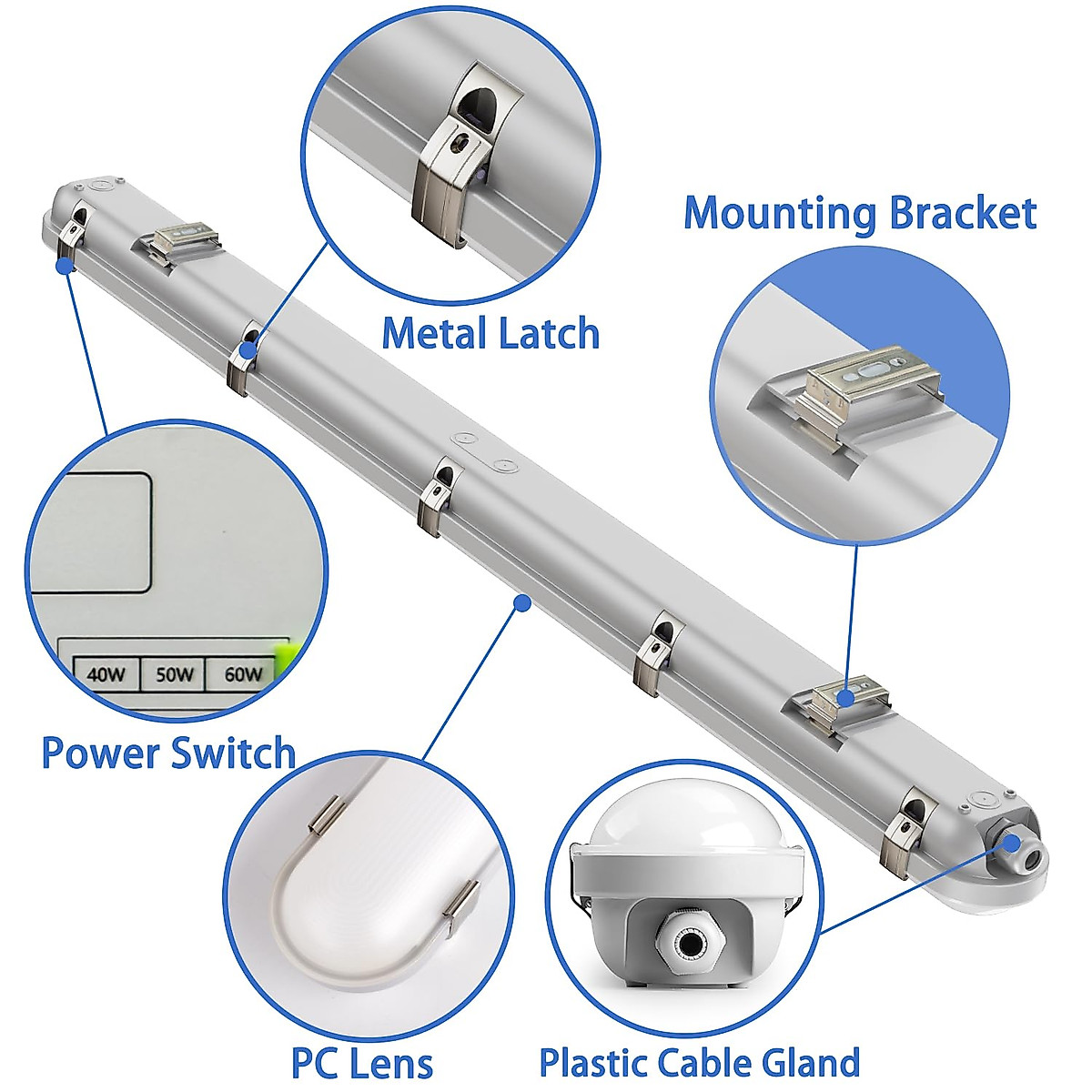 Mounting Bracket

Metal Latch

40W 50W 60W

Power Switch

PC Lens

Plastic Cable Gland