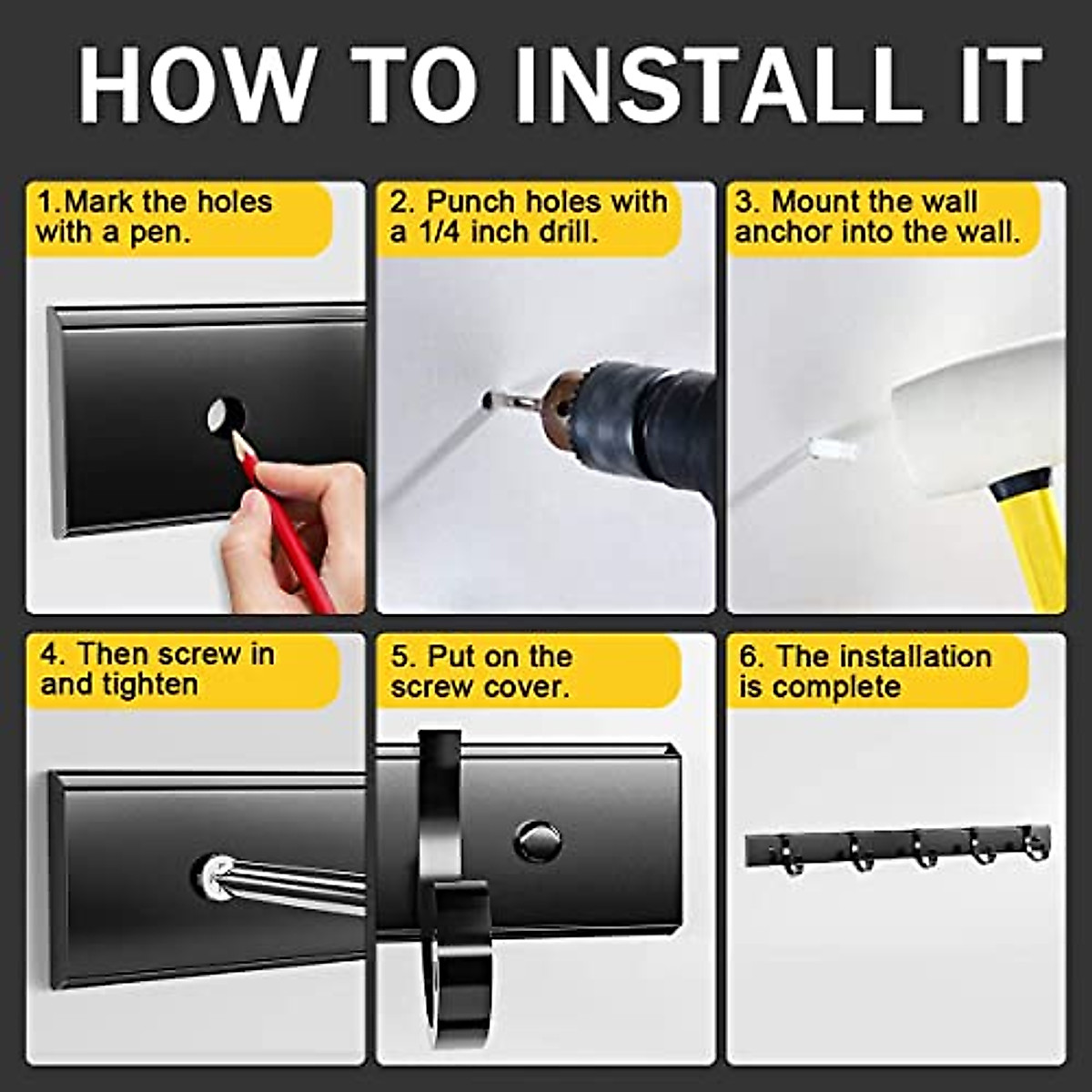 HOW TO INSTALL IT

1.Mark the holes with a pen.

2. Punch holes with a 1/4 inch drill.

3. Mount the wall anchor into the wall.

4. Then screw in and tighten

5. Put on the screw cover.

6. The installation is complete