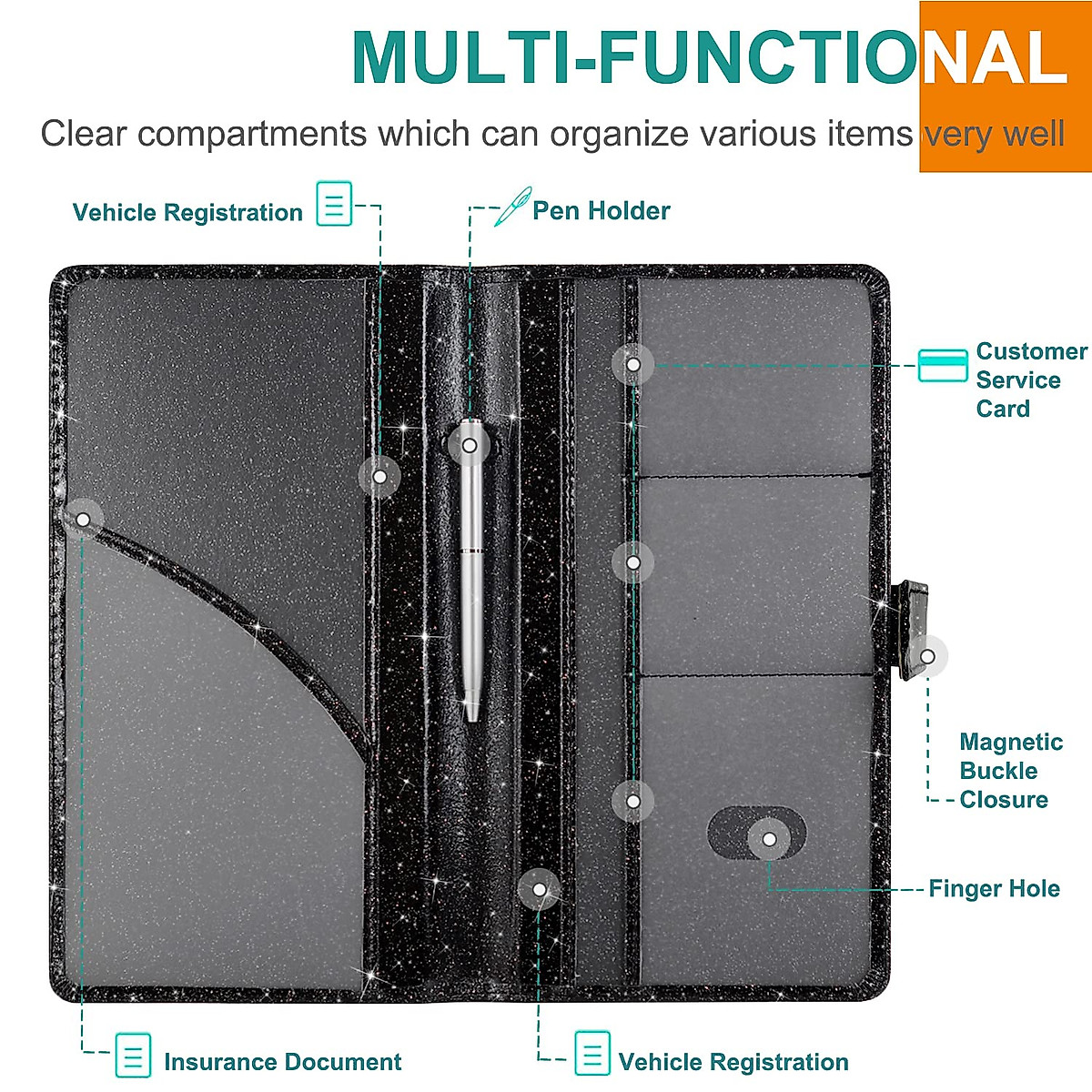 MULTI-FUNCTIONAL

Clear compartments which can organize various items very well

Vehicle Registration

Pen Holder

Customer Service Card

Magnetic Buckle Closure

Finger Hole

Insurance Document

Vehicle Registration