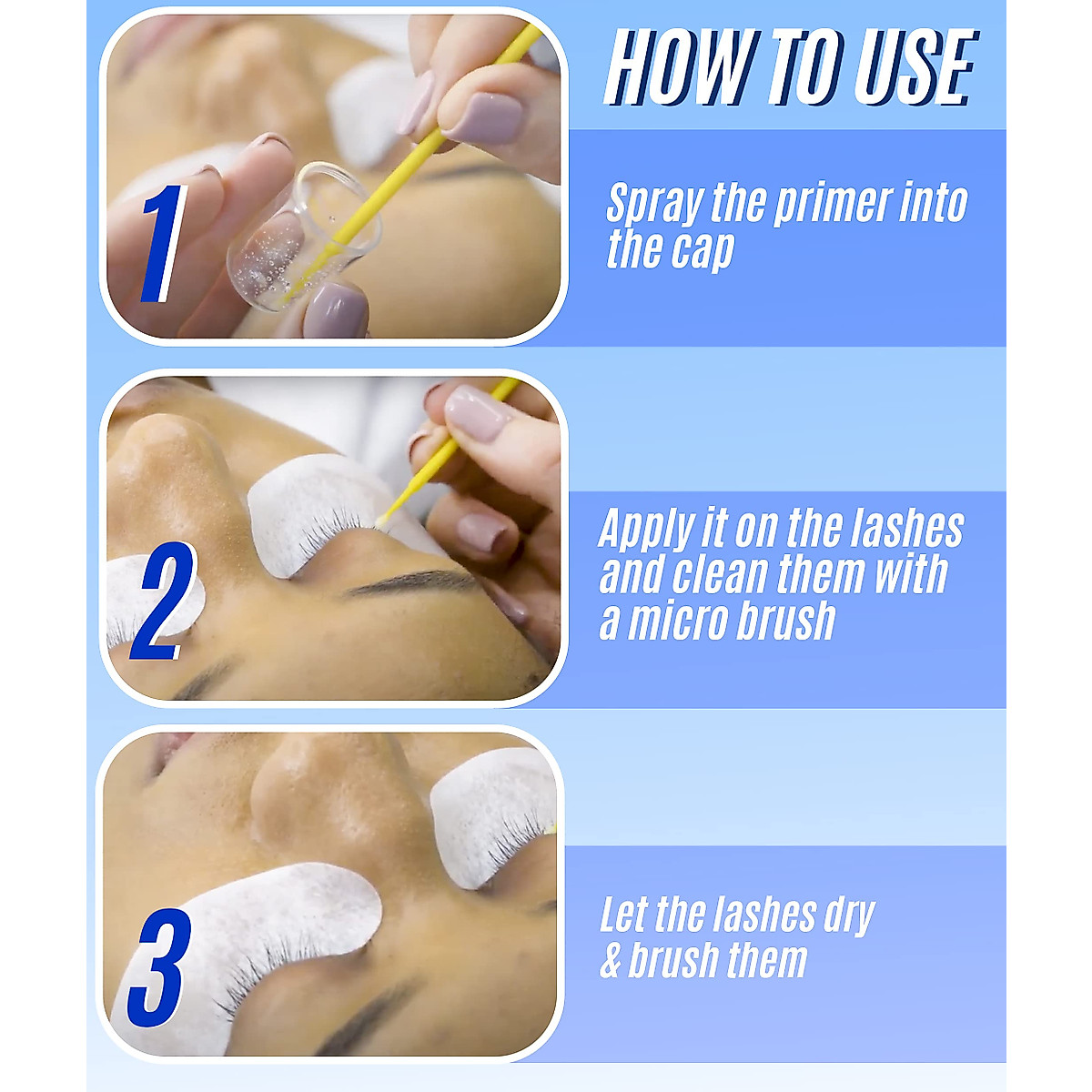 HOW TO USE

1

Spray the primer into the cap

2

Apply it on the lashes and clean them with a micro brush

3

Let the lashes dry & brush them