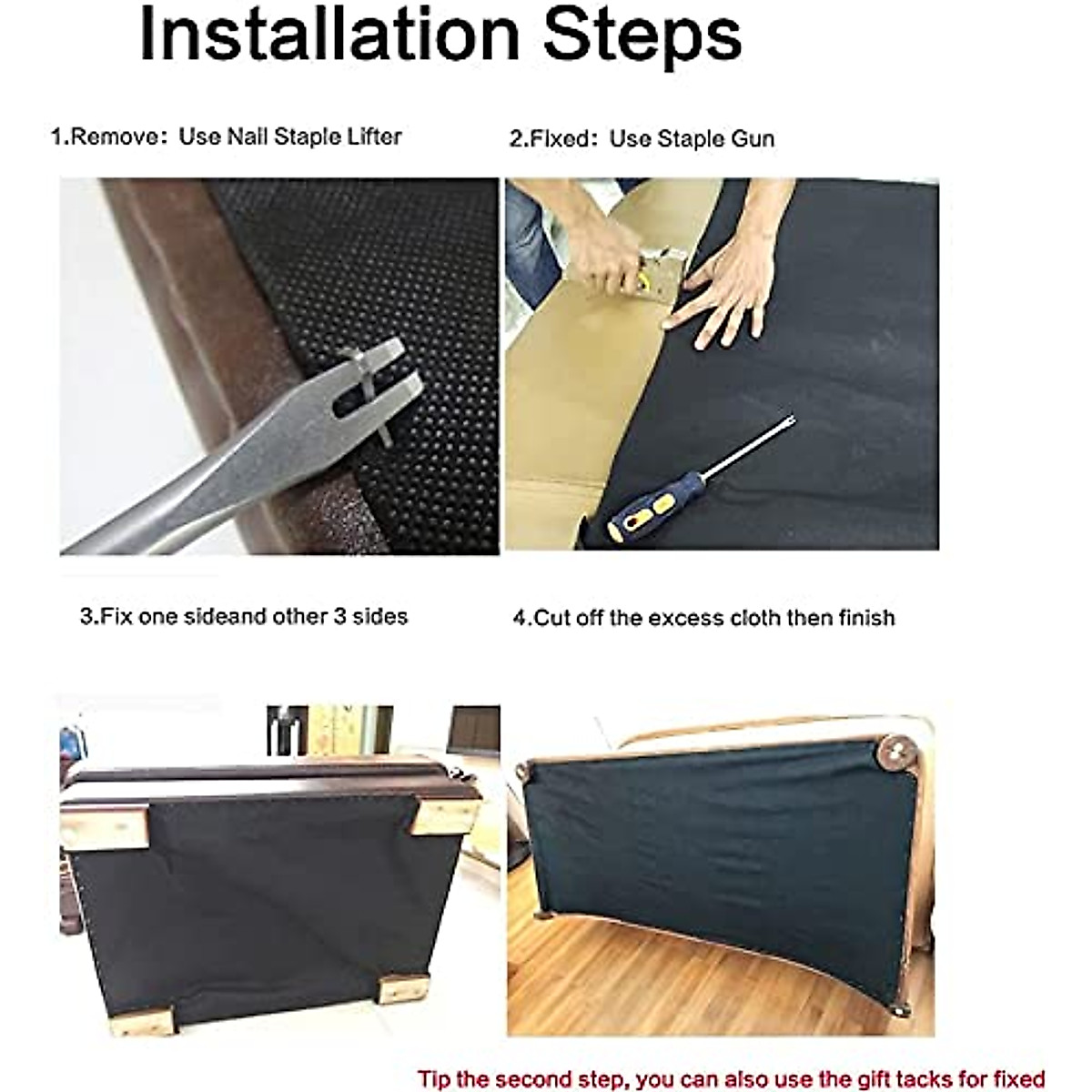 Installation Steps

1.Remove: Use Nail Staple Lifter

2.Fixed: Use Staple Gun

3.Fix one sideand other 3 sides

4.Cut off the excess cloth then finish

Tip the second step, you can also use the gift tacks for fixed